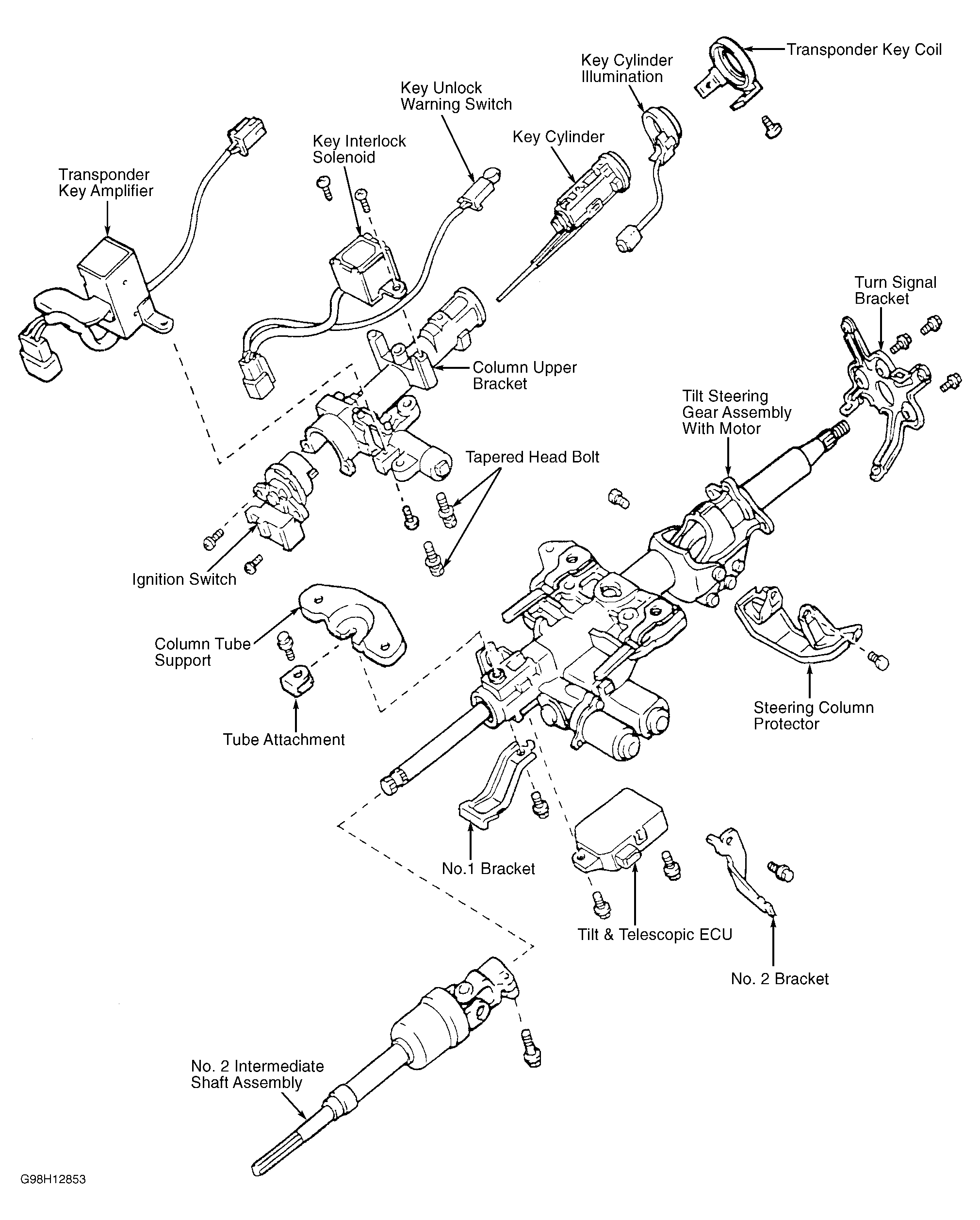 Transponder Key Coil

Key Cylinder Illumination

Key Unlock Warning Switch

Key Cylinder

Key Interlock Solenoid

Transponder Key Amplifier

Turn Signal Bracket

Column Upper Bracket

Tilt Steering Gear Assembly With Motor

Tapered Head Bolt

Ignition Switch

Column Tube Support

Steering Column Protector

Tube Attachment

No.1 Bracket

Tilt & Telescopic ECU

No. 2 Bracket

No. 2 Intermediate Shaft Assembly

G98H12853