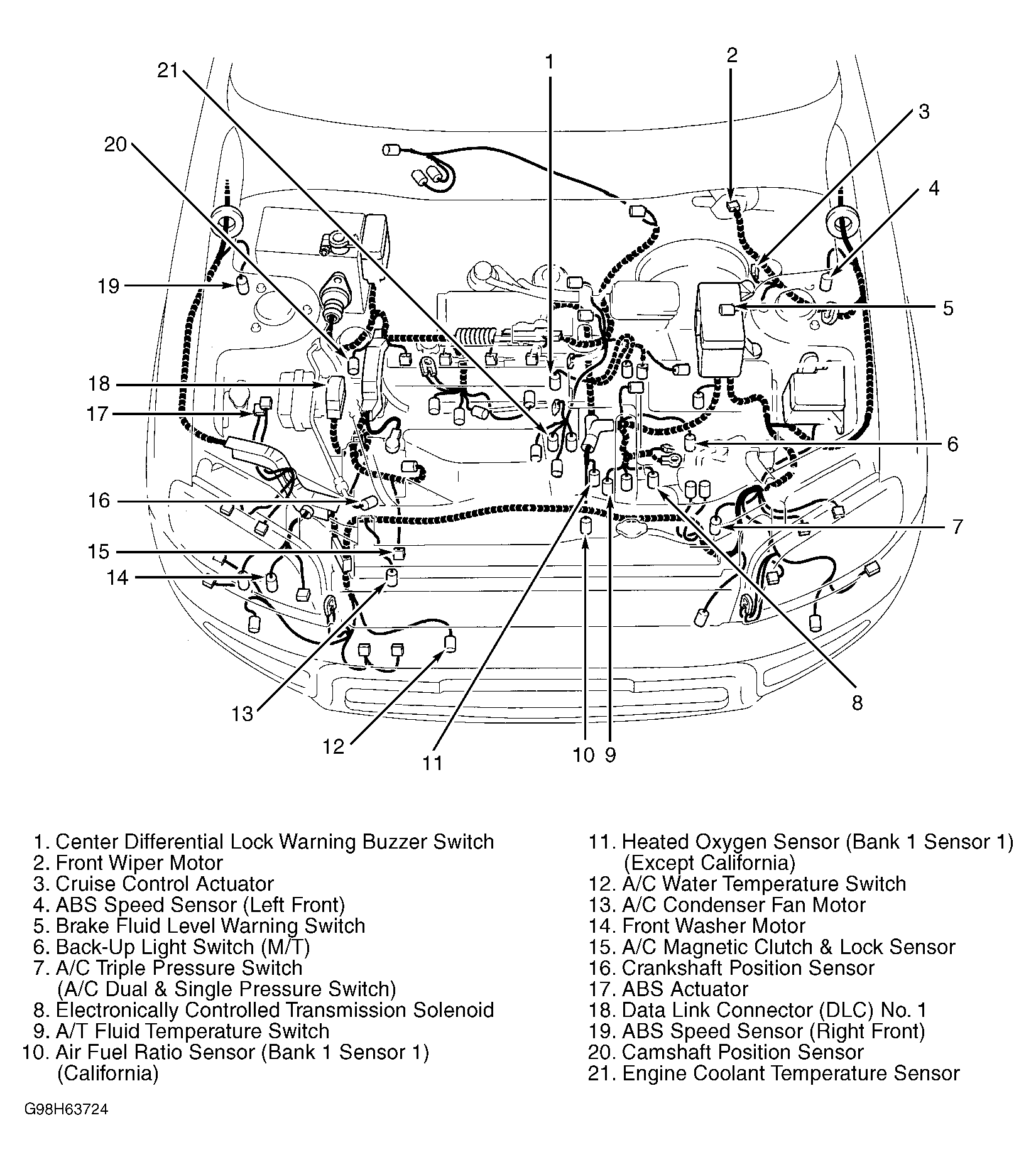 21
1
2
3
20
4
19
5
18
17
6
16
7
15
14
13
12
11
10 9
8

1. Center Differential Lock Warning Buzzer Switch
2. Front Wiper Motor
3. Cruise Control Actuator
4. ABS Speed Sensor (Left Front)
5. Brake Fluid Level Warning Switch
6. Back-Up Light Switch (M/T)
7. A/C Triple Pressure Switch (A/C Dual & Single Pressure Switch)
8. Electronically Controlled Transmission Solenoid
9. A/T Fluid Temperature Switch
10. Air Fuel Ratio Sensor (Bank 1 Sensor 1) (California)

11. Heated Oxygen Sensor (Bank 1 Sensor 1) (Except California)
12. A/C Water Temperature Switch
13. A/C Condenser Fan Motor
14. Front Washer Motor
15. A/C Magnetic Clutch & Lock Sensor
16. Crankshaft Position Sensor
17. ABS Actuator
18. Data Link Connector (DLC) No. 1
19. ABS Speed Sensor (Right Front)
20. Camshaft Position Sensor
21. Engine Coolant Temperature Sensor

G98H63724