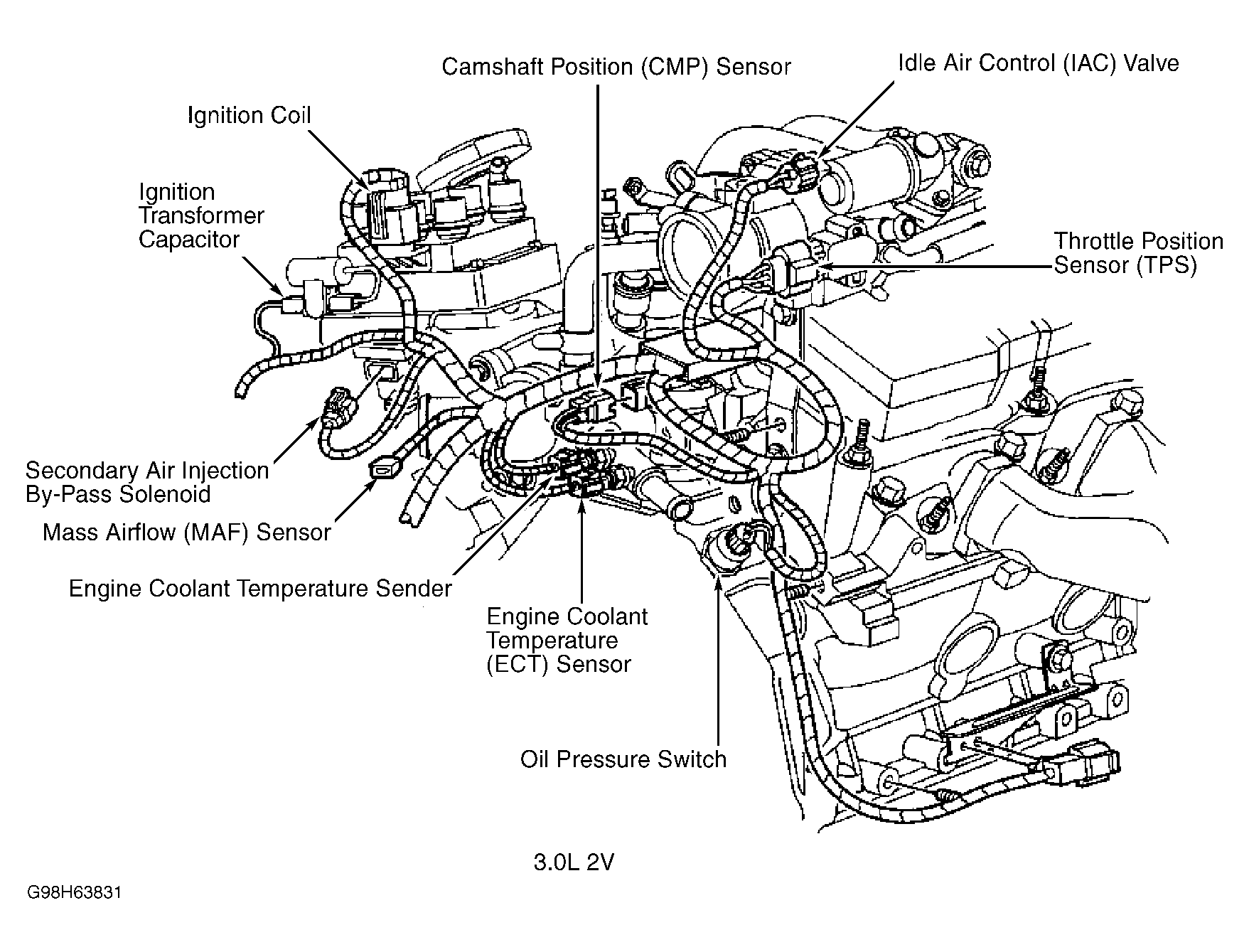 Camshaft Position (CMP) Sensor

Idle Air Control (IAC) Valve

Ignition Coil

Ignition Transformer Capacitor

Throttle Position Sensor (TPS)

Secondary Air Injection By-Pass Solenoid

Mass Airflow (MAF) Sensor

Engine Coolant Temperature Sender

Engine Coolant Temperature (ECT) Sensor

Oil Pressure Switch

3.0L 2V

G98H63831