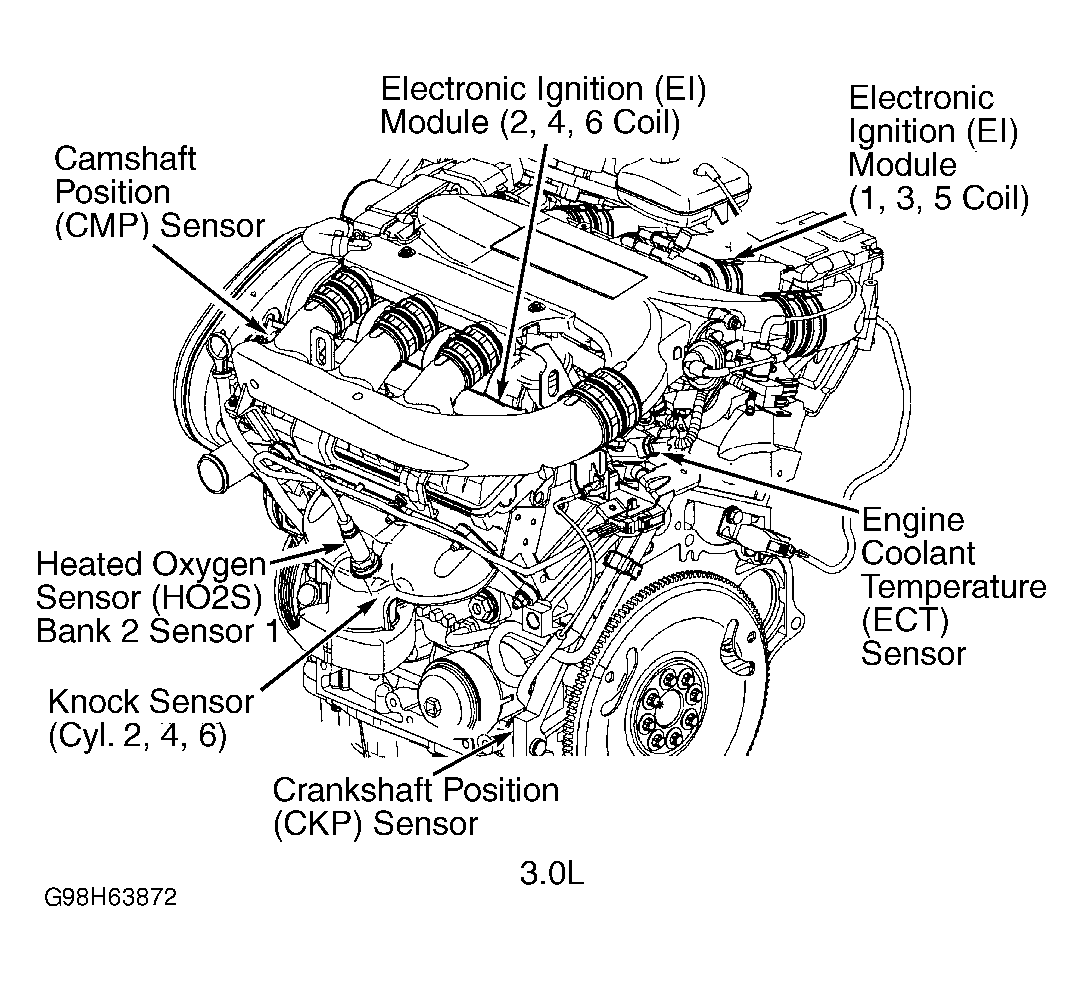 Electronic Ignition (EI) Module (2, 4, 6 Coil)

Electronic Ignition (EI) Module (1, 3, 5 Coil)

Camshaft Position (CMP) Sensor

Engine Coolant Temperature (ECT) Sensor

Heated Oxygen Sensor (HO2S) Bank 2 Sensor 1

Knock Sensor (Cyl. 2, 4, 6)

Crankshaft Position (CKP) Sensor

3.0L

G98H63872