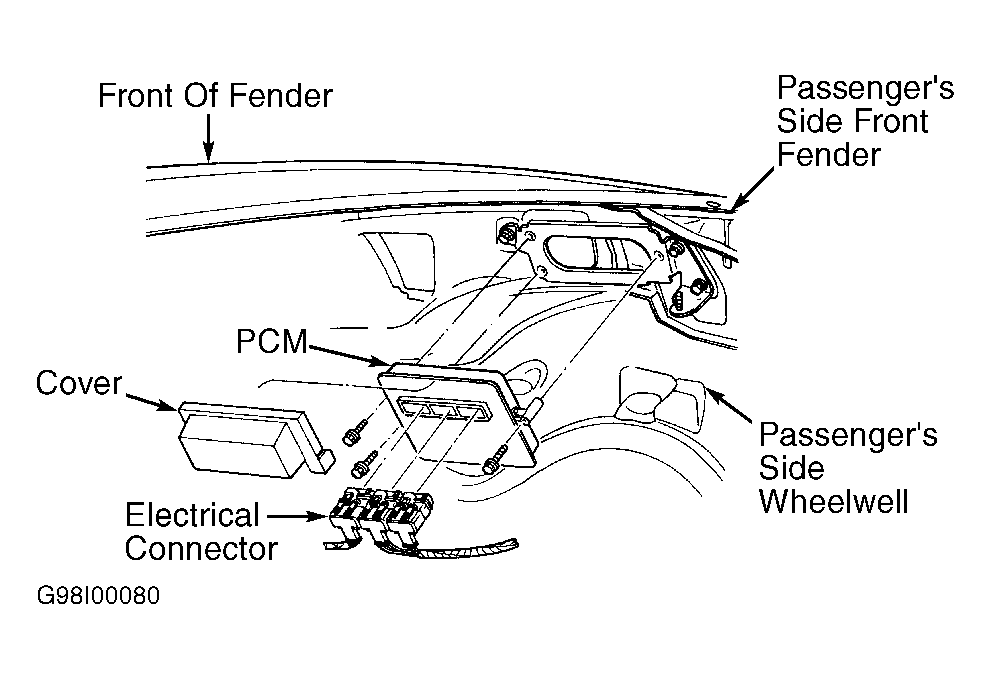 Front Of Fender

Passenger's Side Front Fender

PCM

Cover

Passenger's Side Wheelwell

Electrical Connector

G98I00080