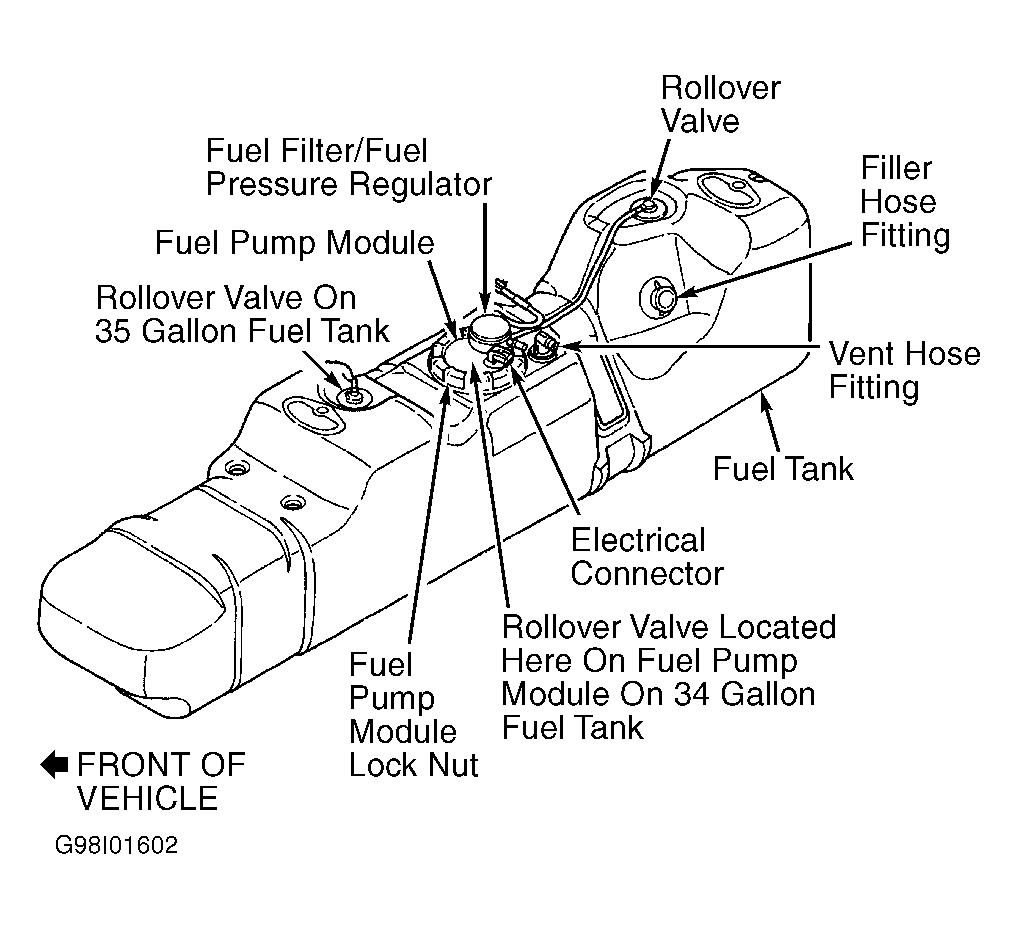 Rollover Valve

Fuel Filter/Fuel Pressure Regulator

Filler Hose Fitting

Fuel Pump Module

Rollover Valve On 35 Gallon Fuel Tank

Vent Hose Fitting

Fuel Tank

Electrical Connector

Rollover Valve Located Here On Fuel Pump Module On 34 Gallon Fuel Tank

Fuel Pump Module Lock Nut

FRONT OF VEHICLE

G98I01602