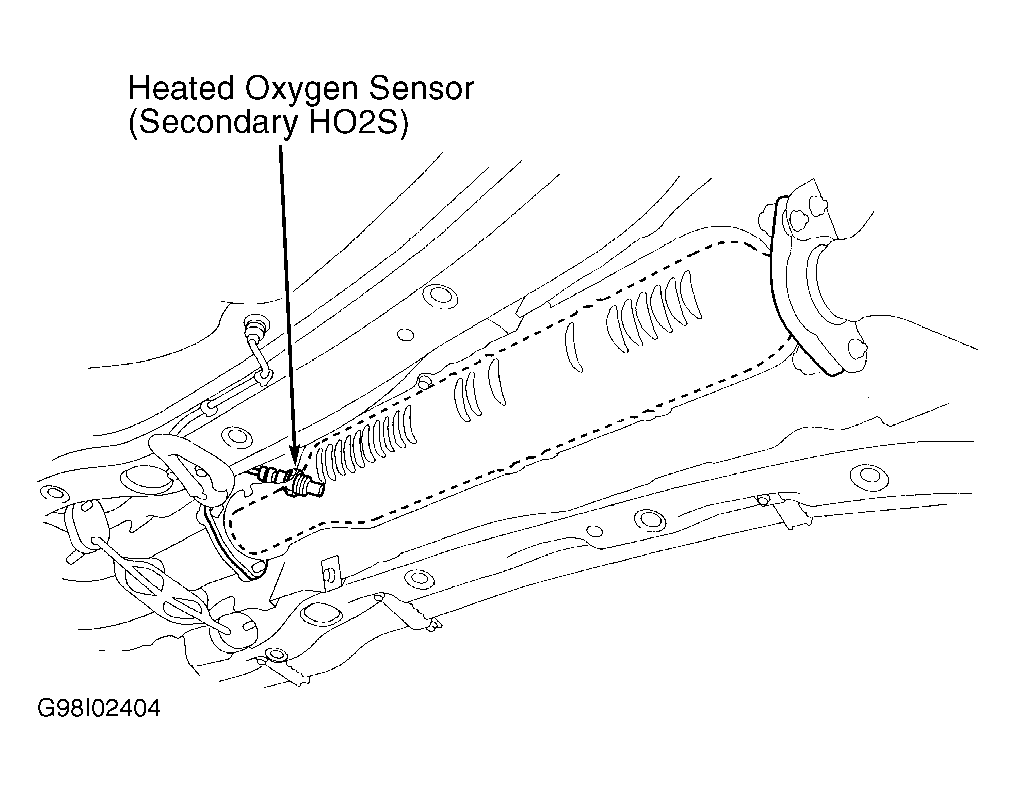 Heated Oxygen Sensor
(Secondary HO2S)

G98I02404