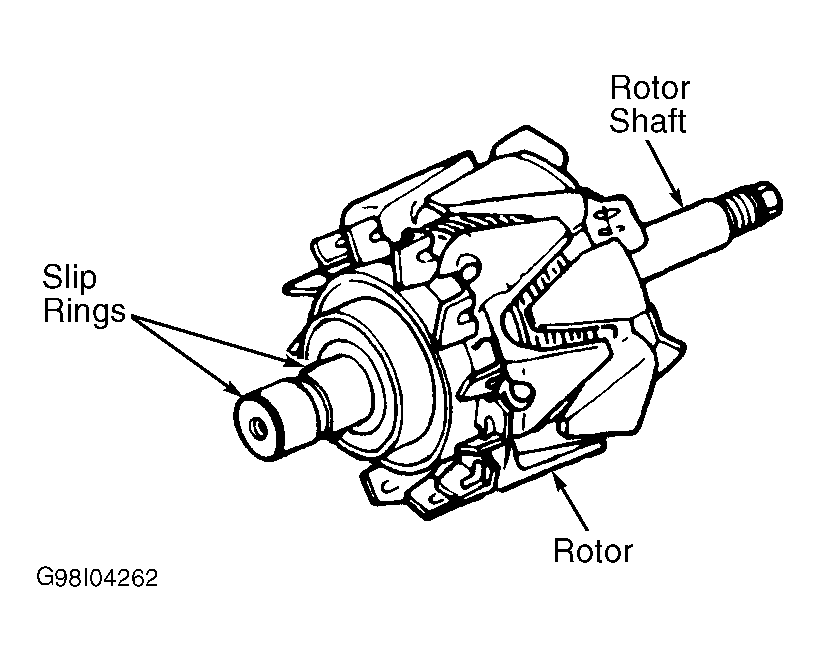 Rotor Shaft

Slip Rings

Rotor

G98I04262