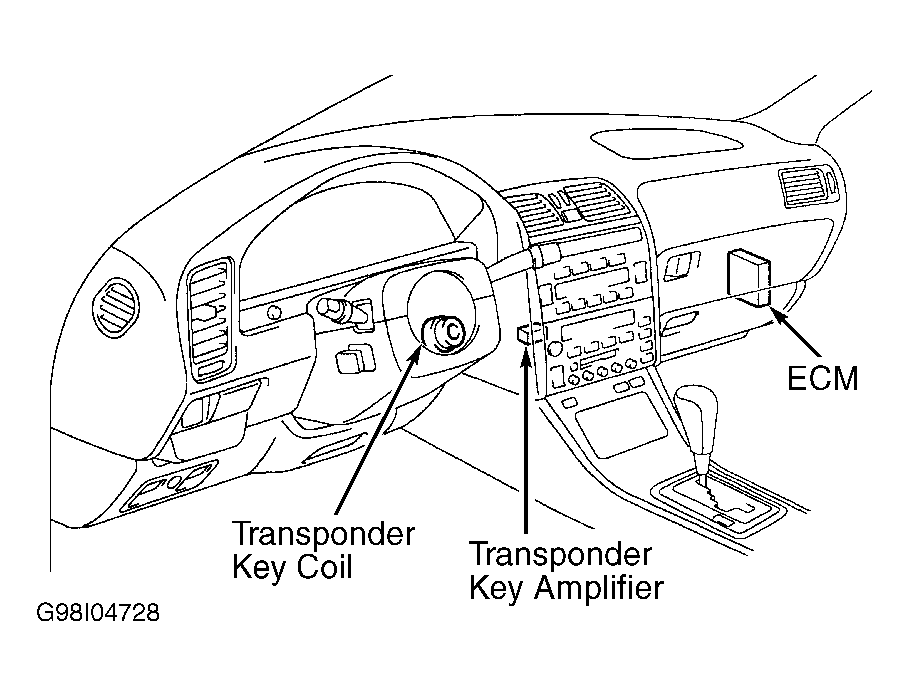 ECM

Transponder Key Coil

Transponder Key Amplifier

G98I04728