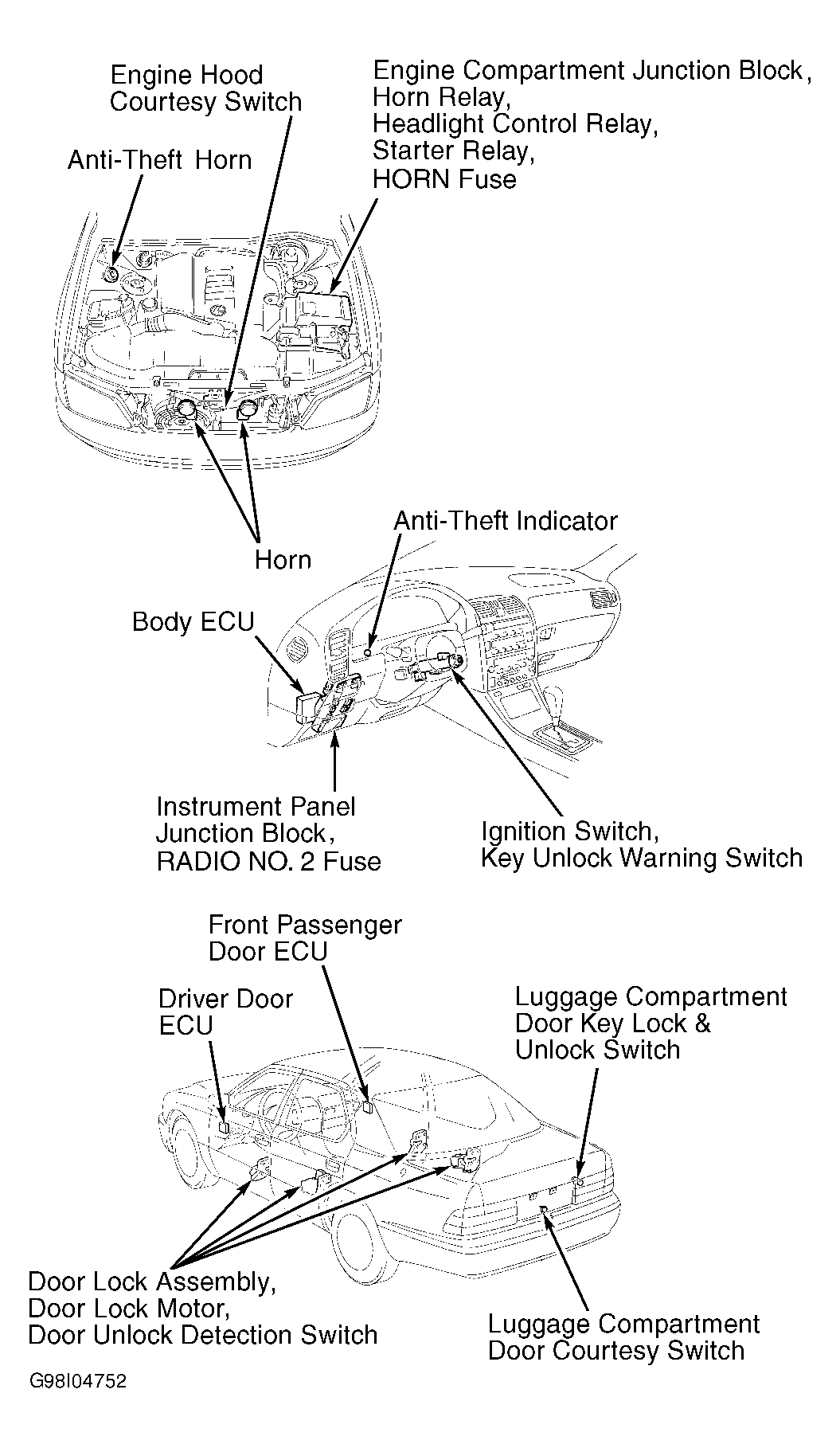 Engine Hood Courtesy Switch

Engine Compartment Junction Block, Horn Relay, Headlight Control Relay, Starter Relay, HORN Fuse

Anti-Theft Horn

Horn

Anti-Theft Indicator

Body ECU

Instrument Panel Junction Block, RADIO NO. 2 Fuse

Ignition Switch, Key Unlock Warning Switch

Front Passenger Door ECU

Driver Door ECU

Luggage Compartment Door Key Lock & Unlock Switch

Door Lock Assembly, Door Lock Motor, Door Unlock Detection Switch

Luggage Compartment Door Courtesy Switch

G98I04752