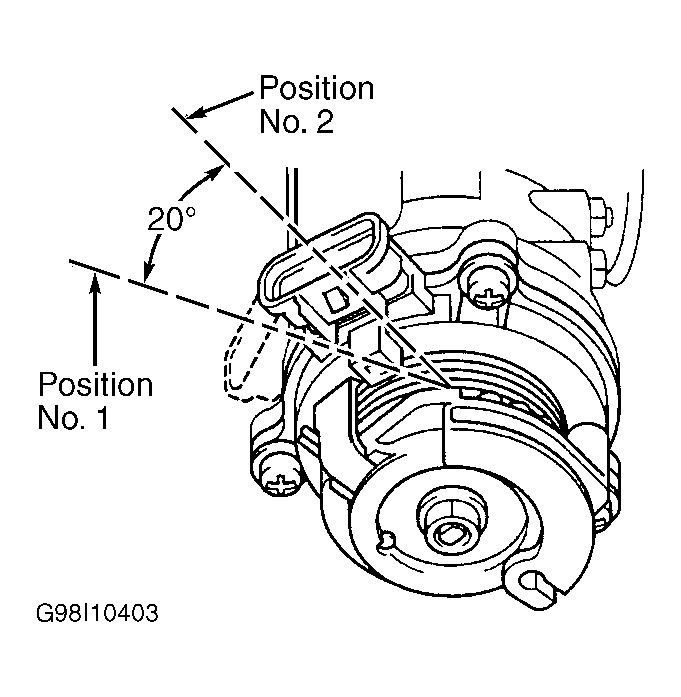 Position
No. 2

20°

Position
No. 1

G98I10403