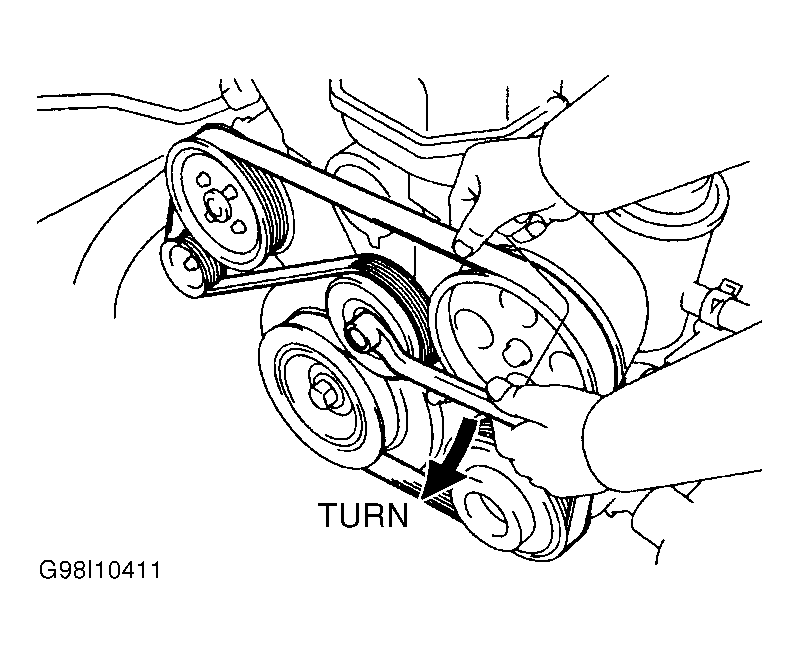 TURN

G98I10411