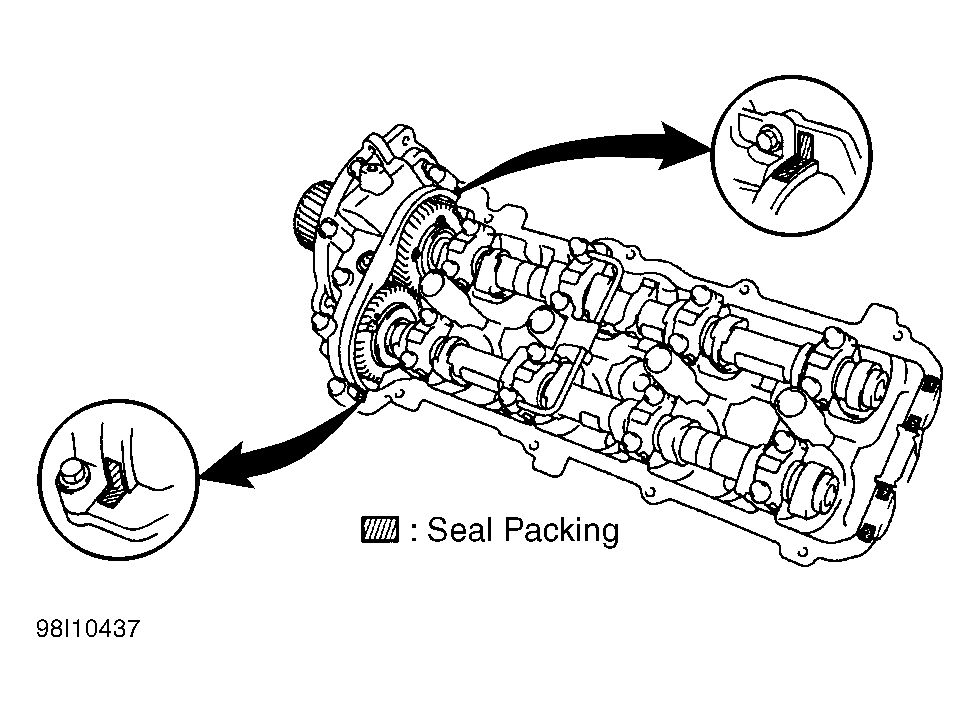 : Seal Packing

98I10437