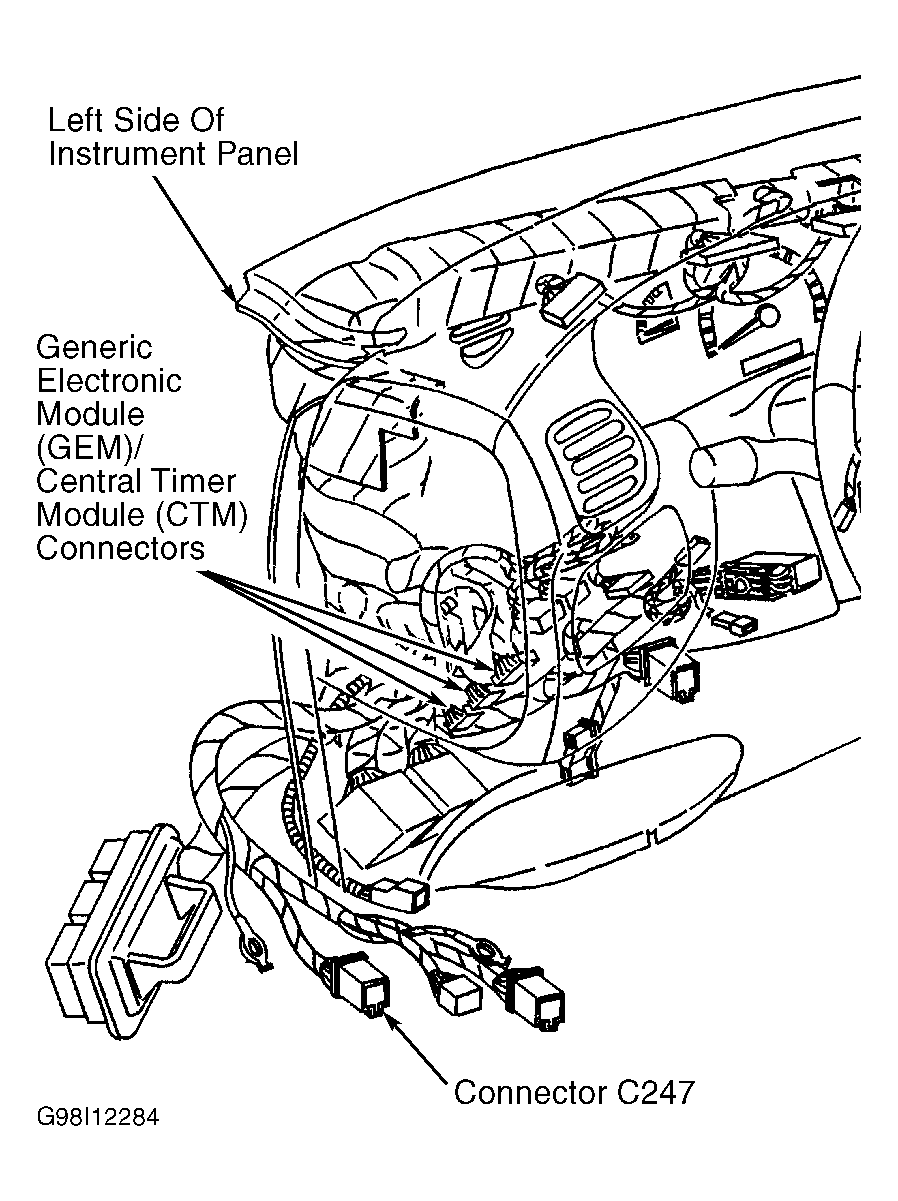 Left Side Of Instrument Panel

Generic Electronic Module (GEM)/ Central Timer Module (CTM) Connectors

Connector C247

G98I12284