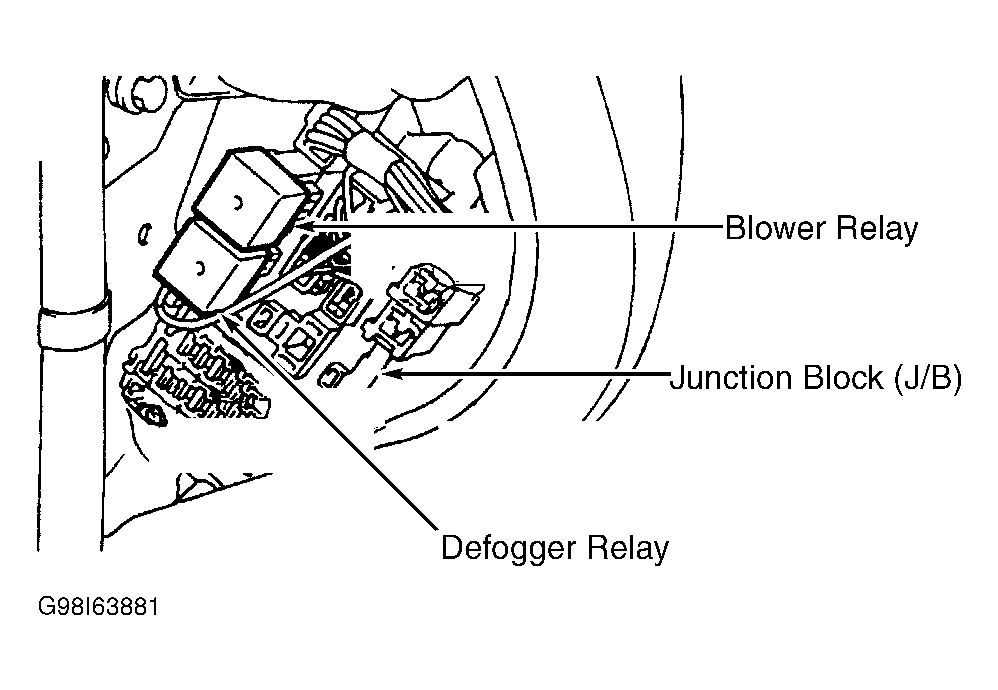 Blower Relay

Junction Block (J/B)

Defogger Relay

G98I63881