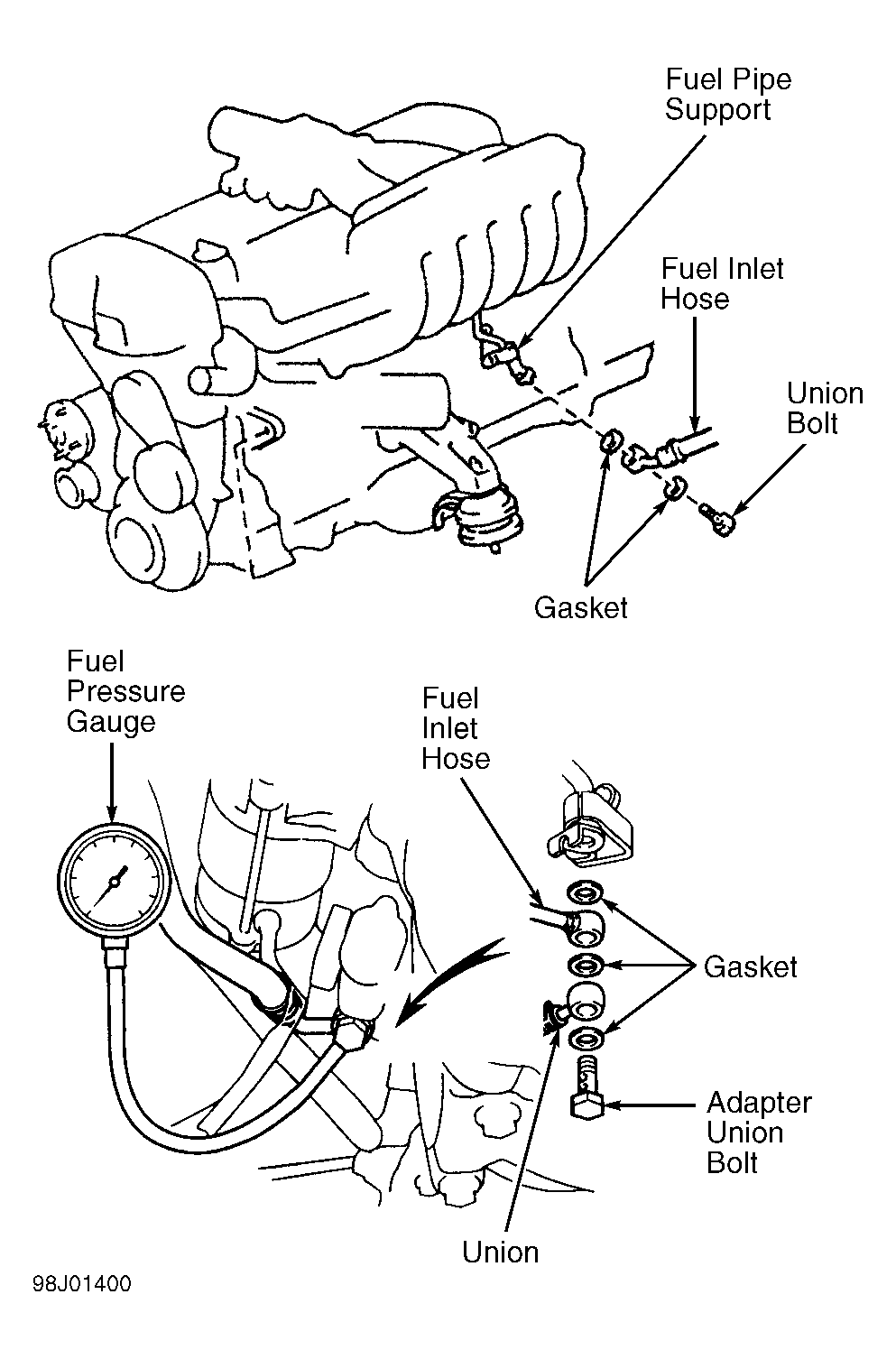 Fuel Pipe Support

Fuel Inlet Hose

Union Bolt

Gasket

Fuel Pressure Gauge

Fuel Inlet Hose

Gasket

Adapter Union Bolt

Union

98J01400