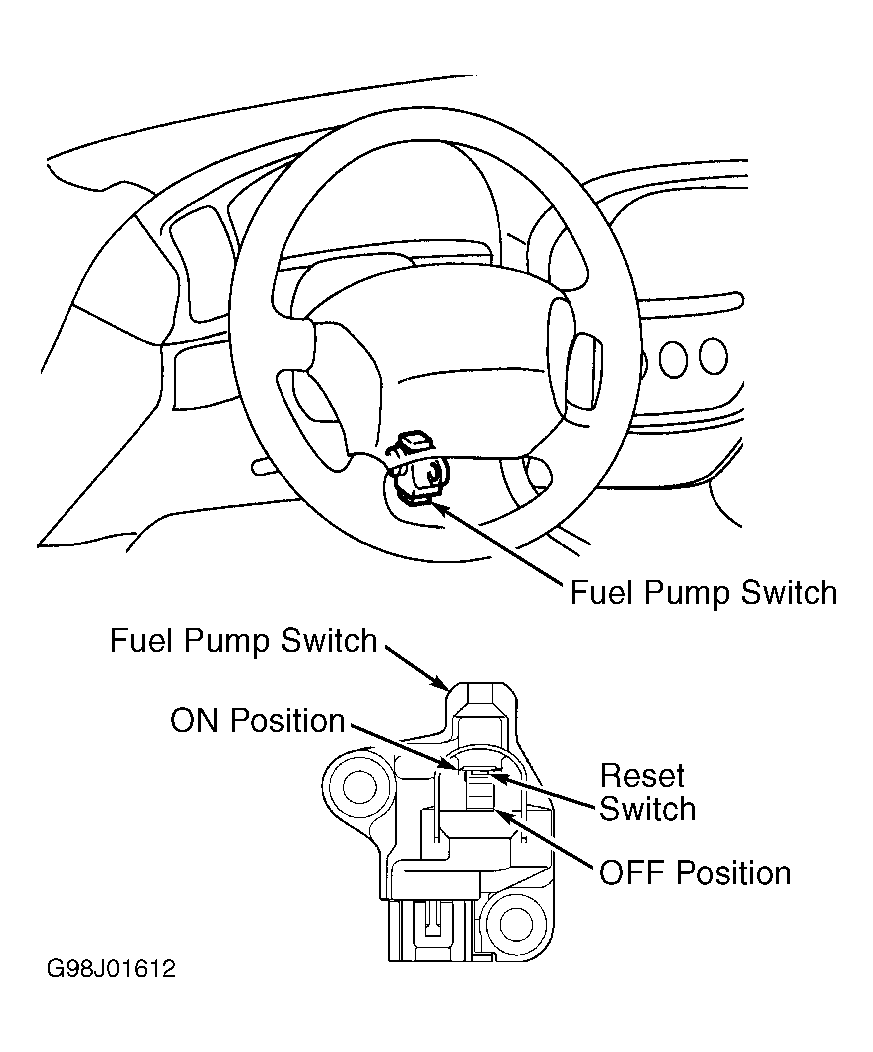 Fuel Pump Switch

Fuel Pump Switch

ON Position

Reset Switch

OFF Position

G98J01612