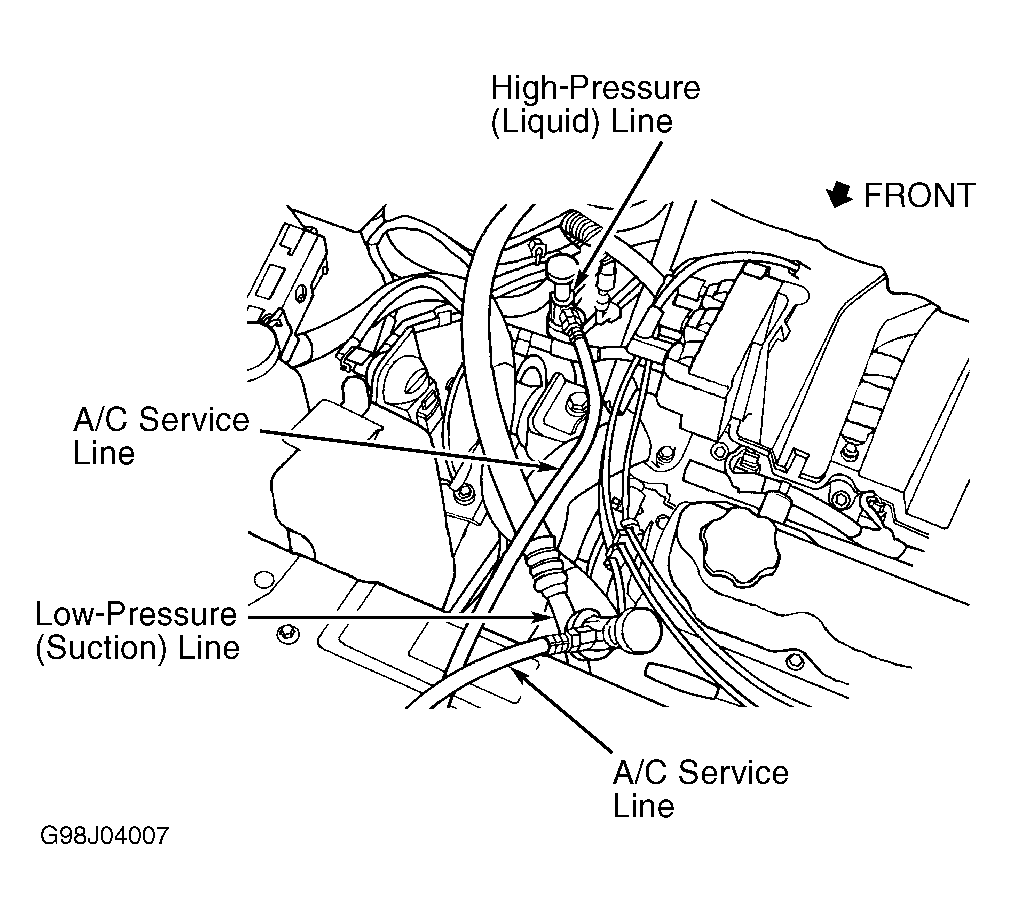 High-Pressure
(Liquid) Line

FRONT

A/C Service
Line

Low-Pressure
(Suction) Line

A/C Service
Line

G98J04007