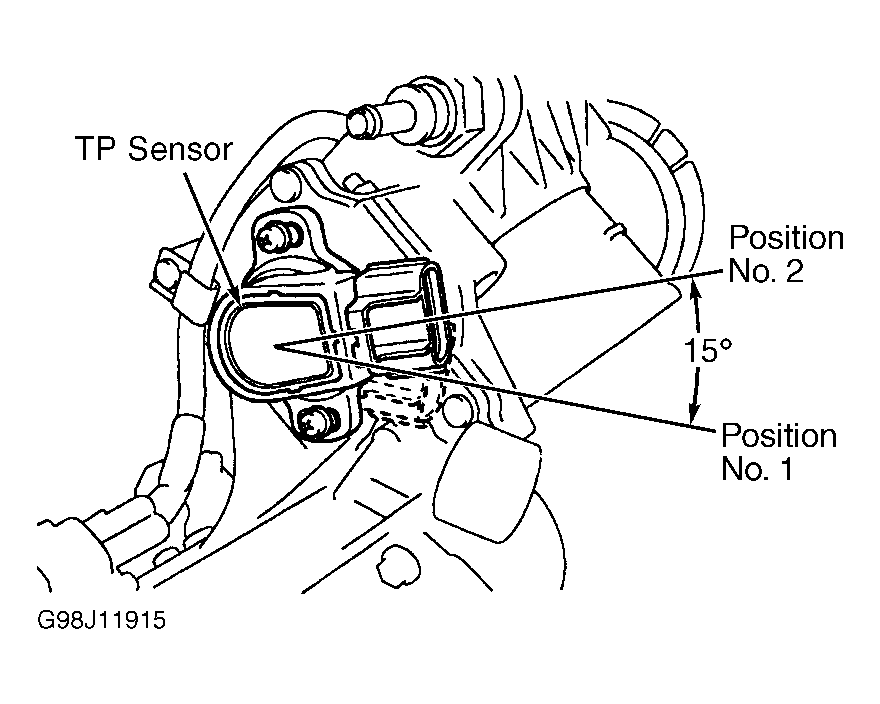 TP Sensor

Position No. 2

15°

Position No. 1

G98J11915