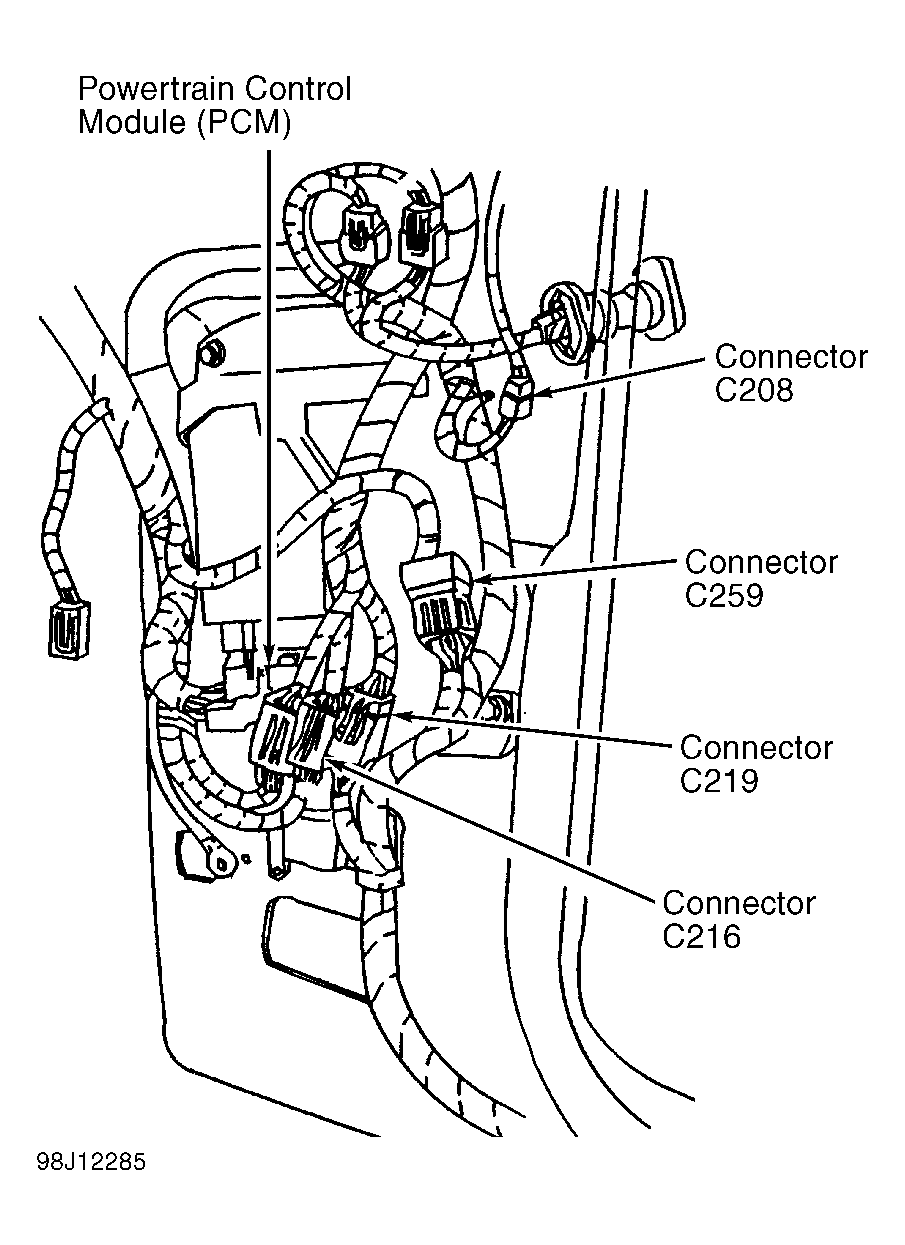 Powertrain Control Module (PCM)

Connector C208

Connector C259

Connector C219

Connector C216

98J12285