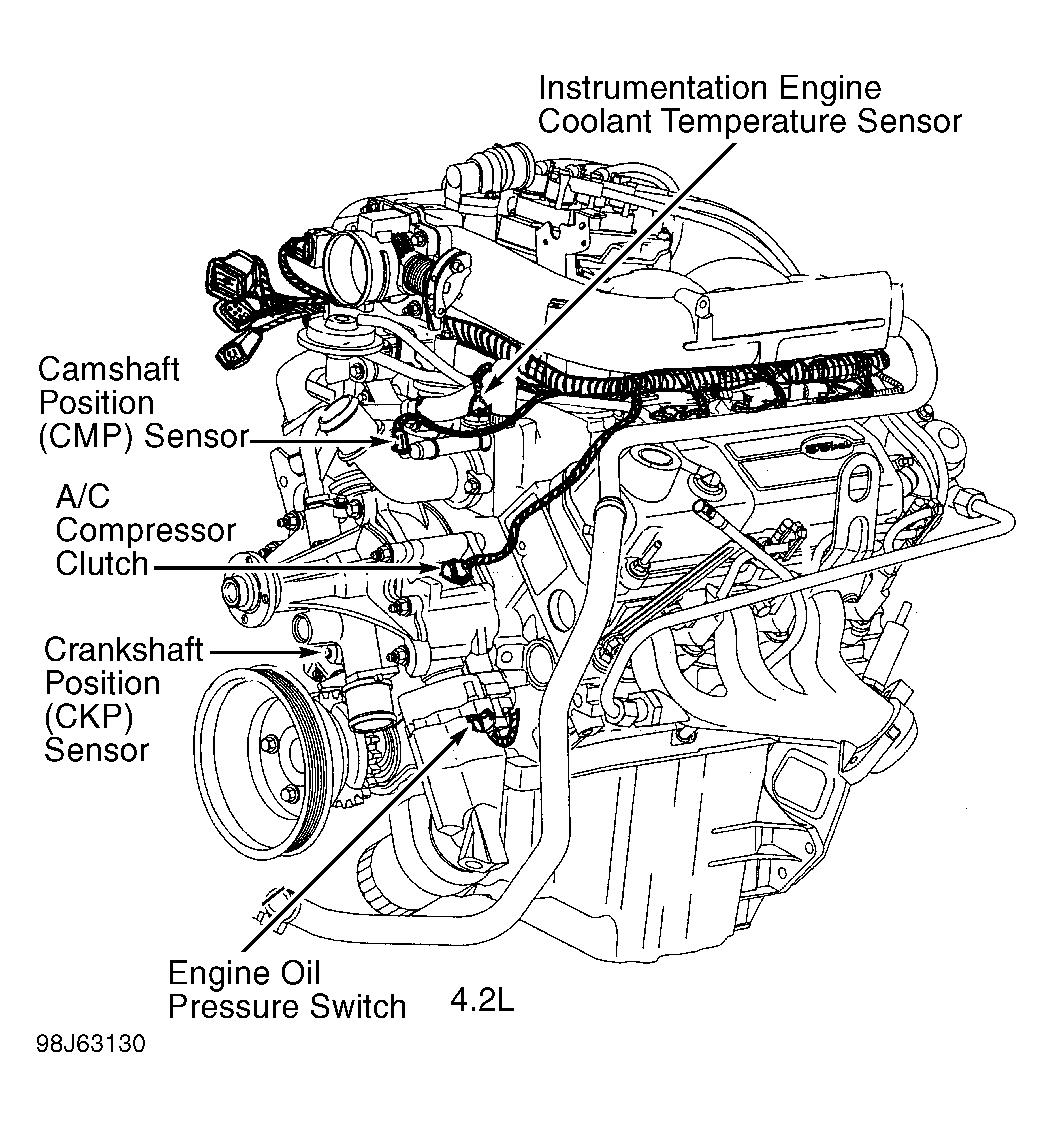 Instrumentation Engine
Coolant Temperature Sensor

Camshaft
Position
(CMP) Sensor

A/C
Compressor
Clutch

Crankshaft
Position
(CKP)
Sensor

Engine Oil
Pressure Switch

4.2L

98J63130