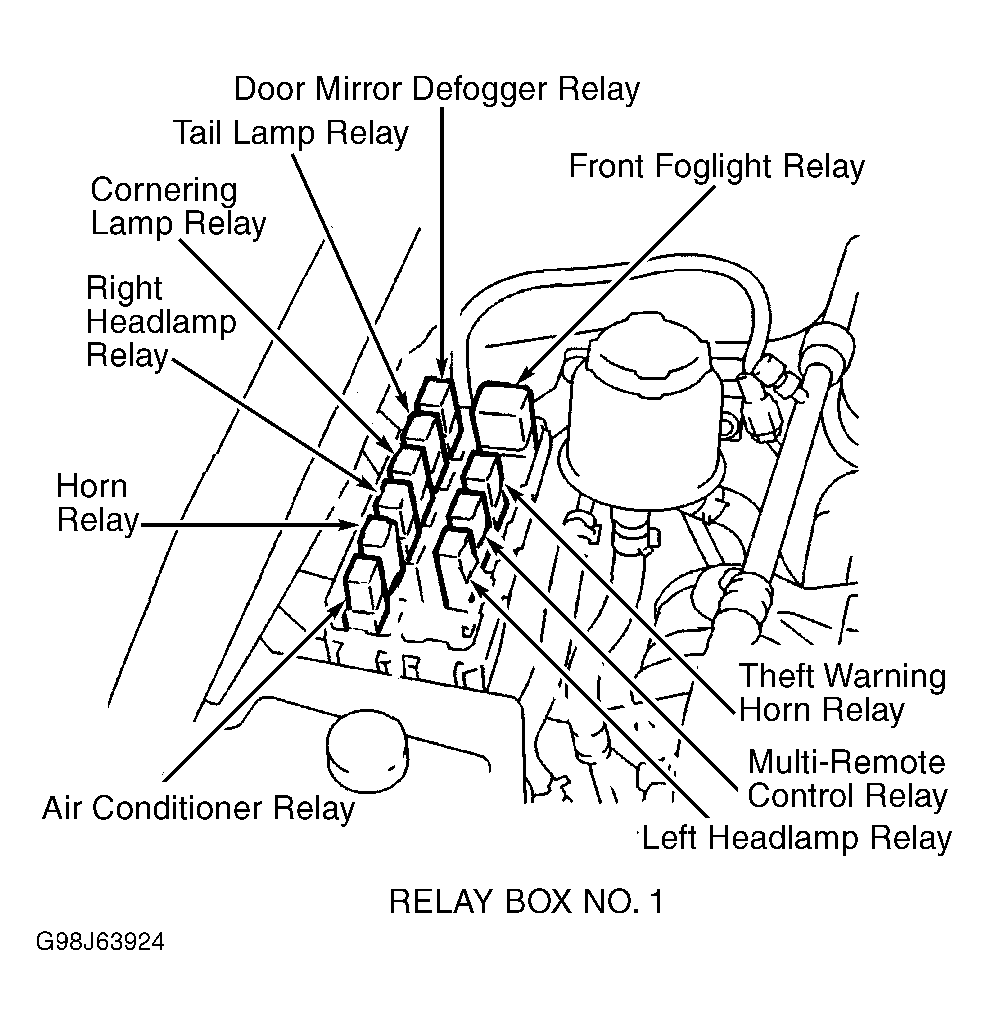 Door Mirror Defogger Relay
Tail Lamp Relay
Front Foglight Relay
Cornering Lamp Relay
Right Headlamp Relay
Horn Relay
Theft Warning Horn Relay
Multi-Remote Control Relay
Air Conditioner Relay
Left Headlamp Relay

RELAY BOX NO. 1

G98J63924