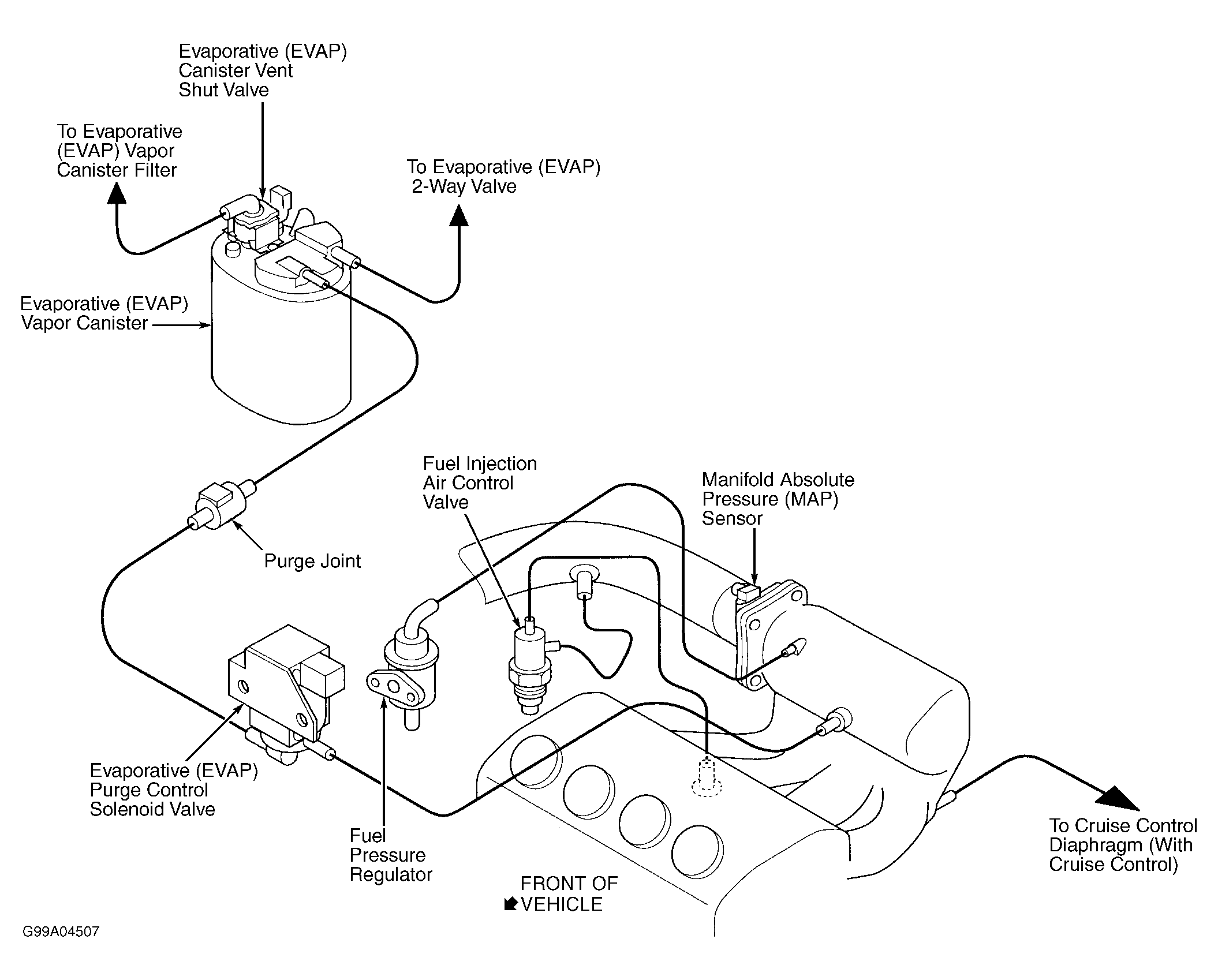 Evaporative (EVAP) Canister Vent Shut Valve

To Evaporative (EVAP) Vapor Canister Filter

To Evaporative (EVAP) 2-Way Valve

Evaporative (EVAP) Vapor Canister

Fuel Injection Air Control Valve

Manifold Absolute Pressure (MAP) Sensor

Purge Joint

Evaporative (EVAP) Purge Control Solenoid Valve

Fuel Pressure Regulator

FRONT OF VEHICLE

To Cruise Control Diaphragm (With Cruise Control)

G99A04507