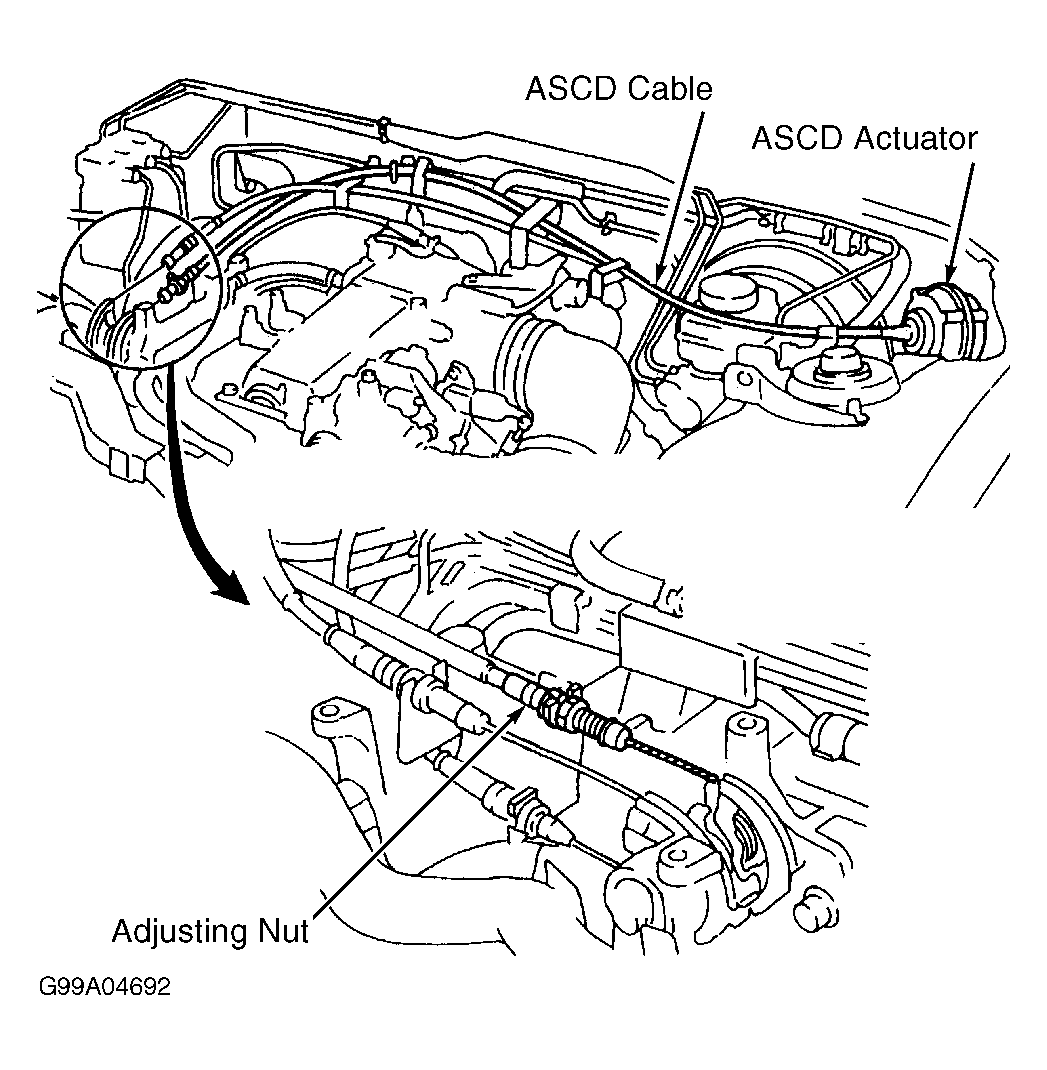 ASCD Cable
ASCD Actuator
Adjusting Nut
G99A04692