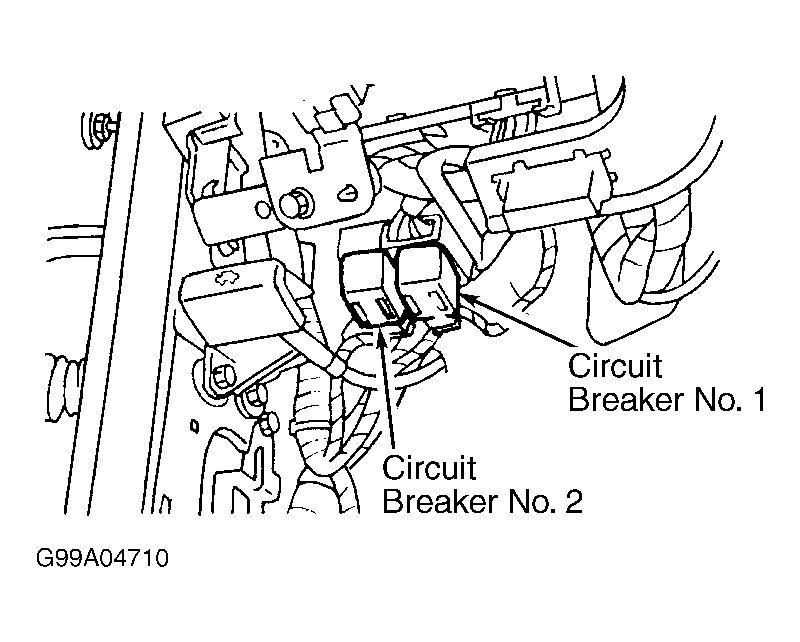 Circuit Breaker No. 1

Circuit Breaker No. 2

G99A04710