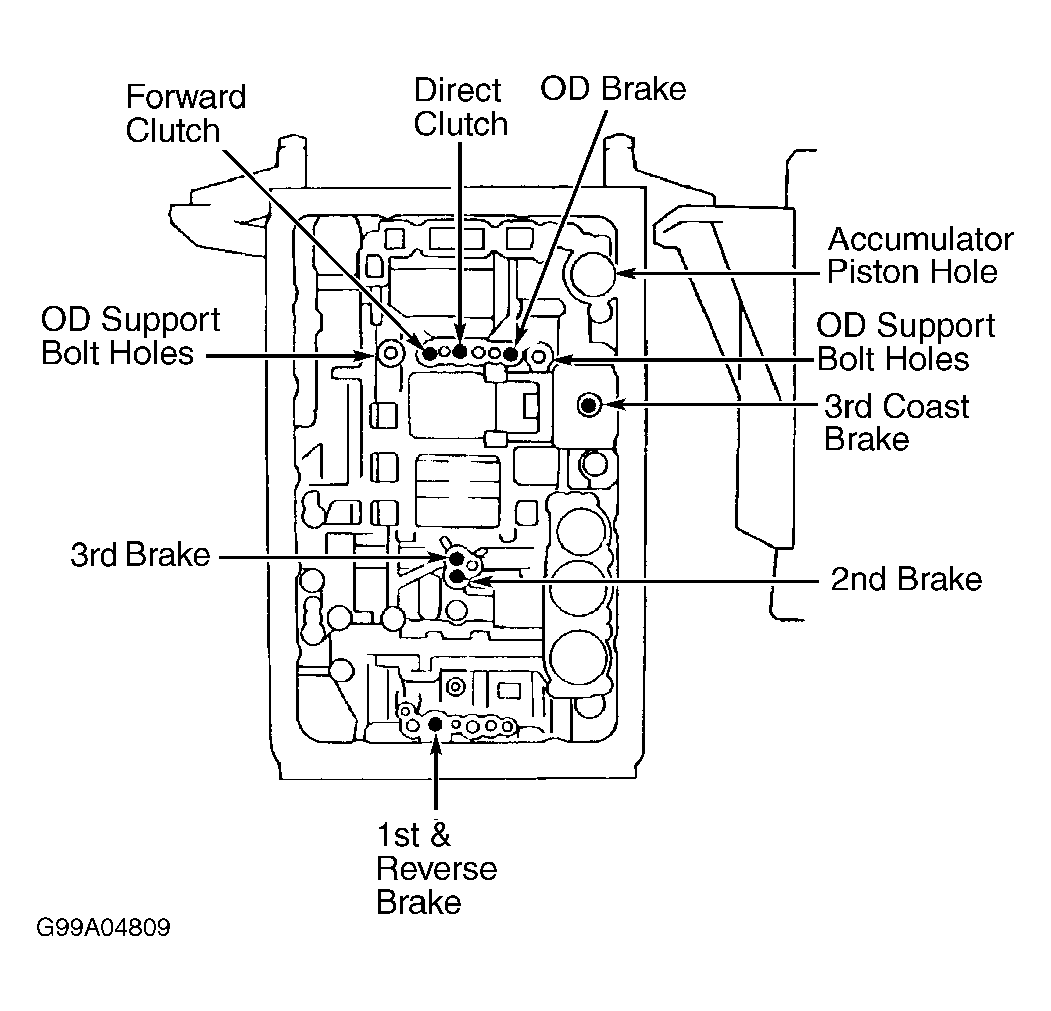 Forward Clutch

Direct Clutch

OD Brake

Accumulator Piston Hole

OD Support Bolt Holes

OD Support Bolt Holes

3rd Coast Brake

3rd Brake

2nd Brake

1st & Reverse Brake

G99A04809