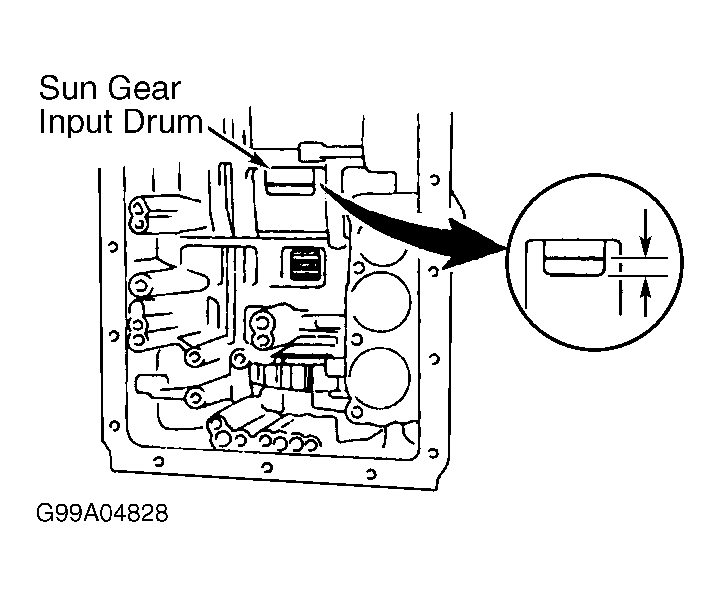 Sun Gear
Input Drum

G99A04828