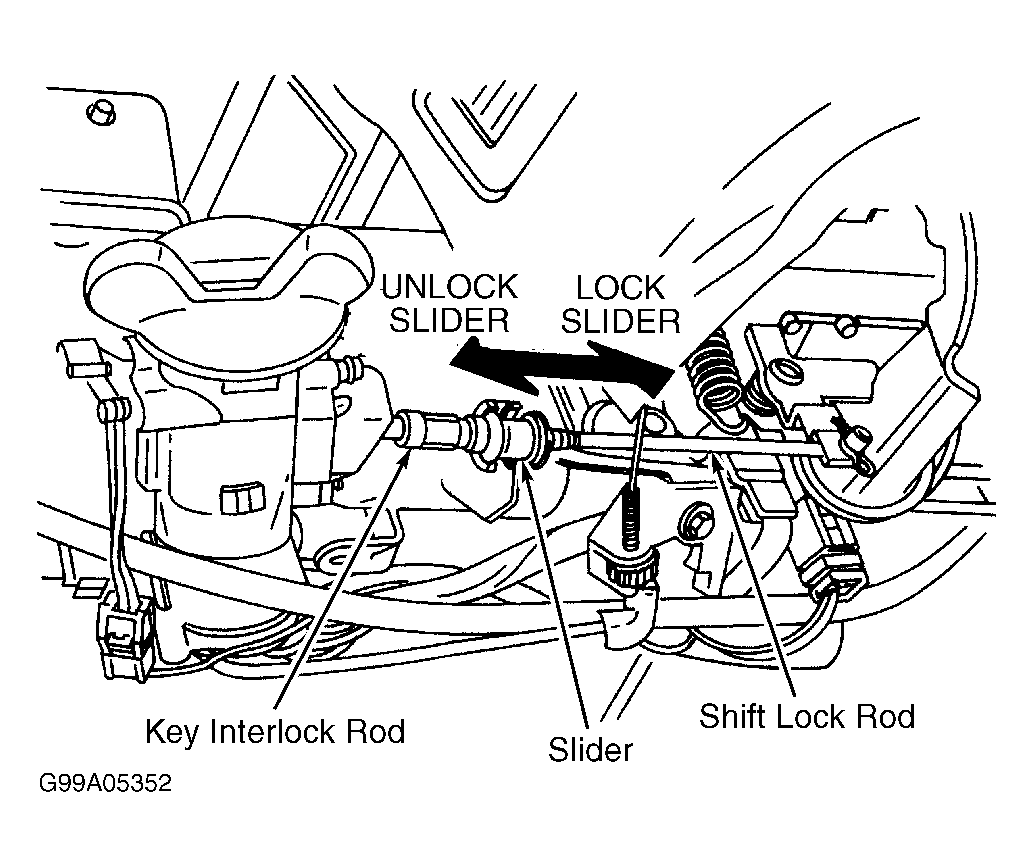 UNLOCK SLIDER

LOCK SLIDER

Key Interlock Rod

Slider

Shift Lock Rod

G99A05352