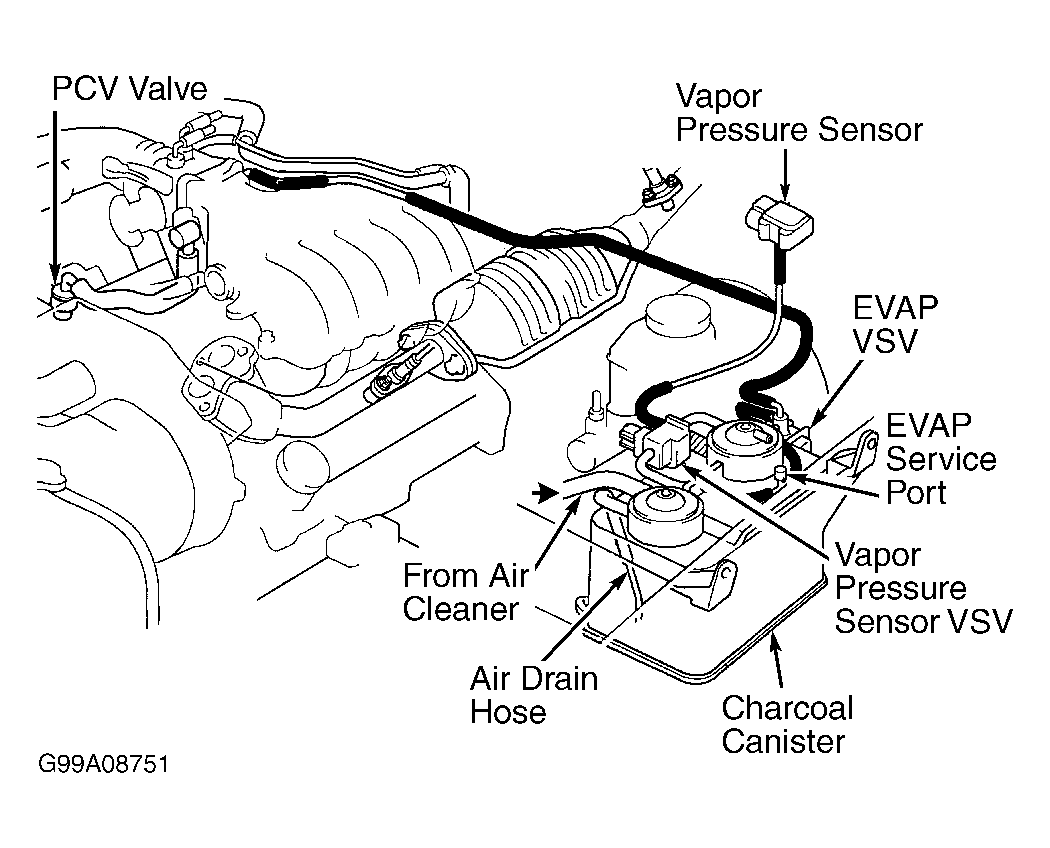 PCV Valve

Vapor Pressure Sensor

EVAP VSV

EVAP Service Port

Vapor Pressure Sensor VSV

From Air Cleaner

Air Drain Hose

Charcoal Canister

G99A08751