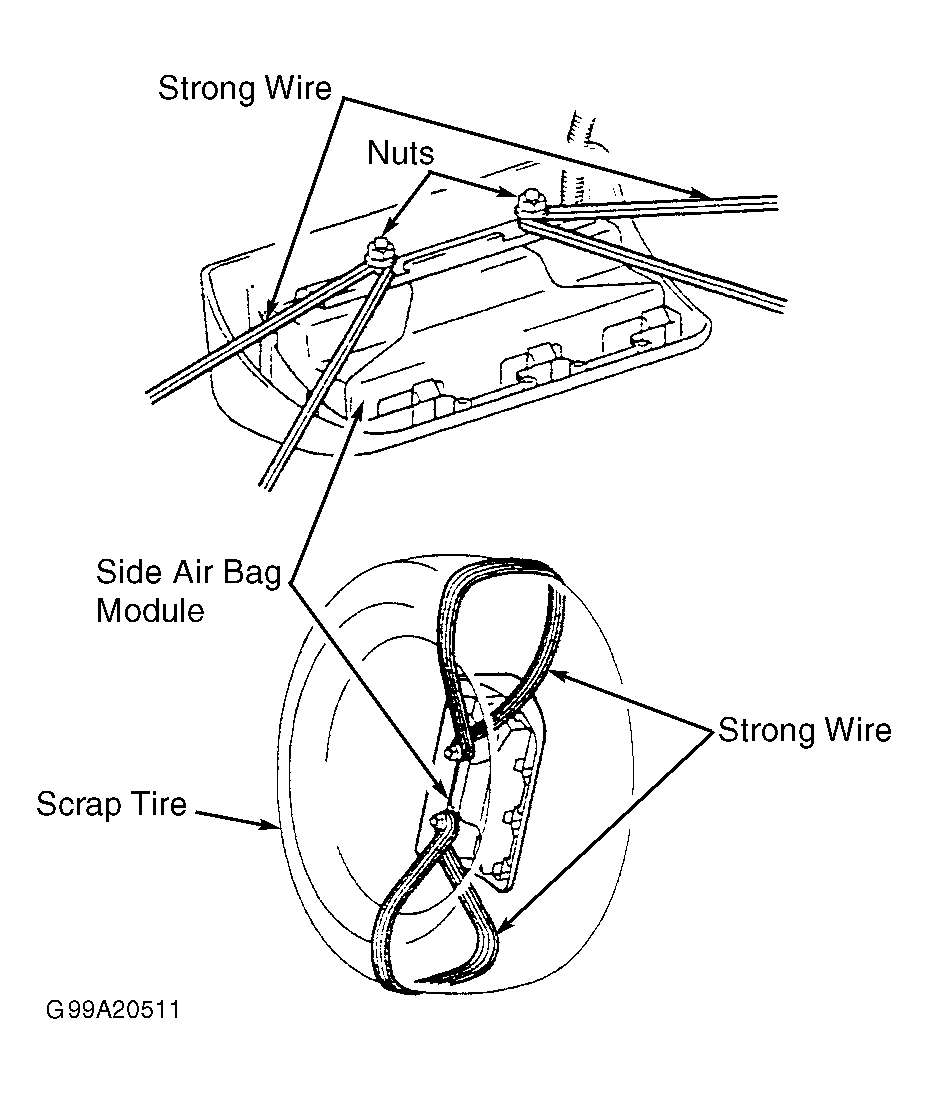 Strong Wire

Nuts

Side Air Bag Module

Strong Wire

Scrap Tire

G99A20511