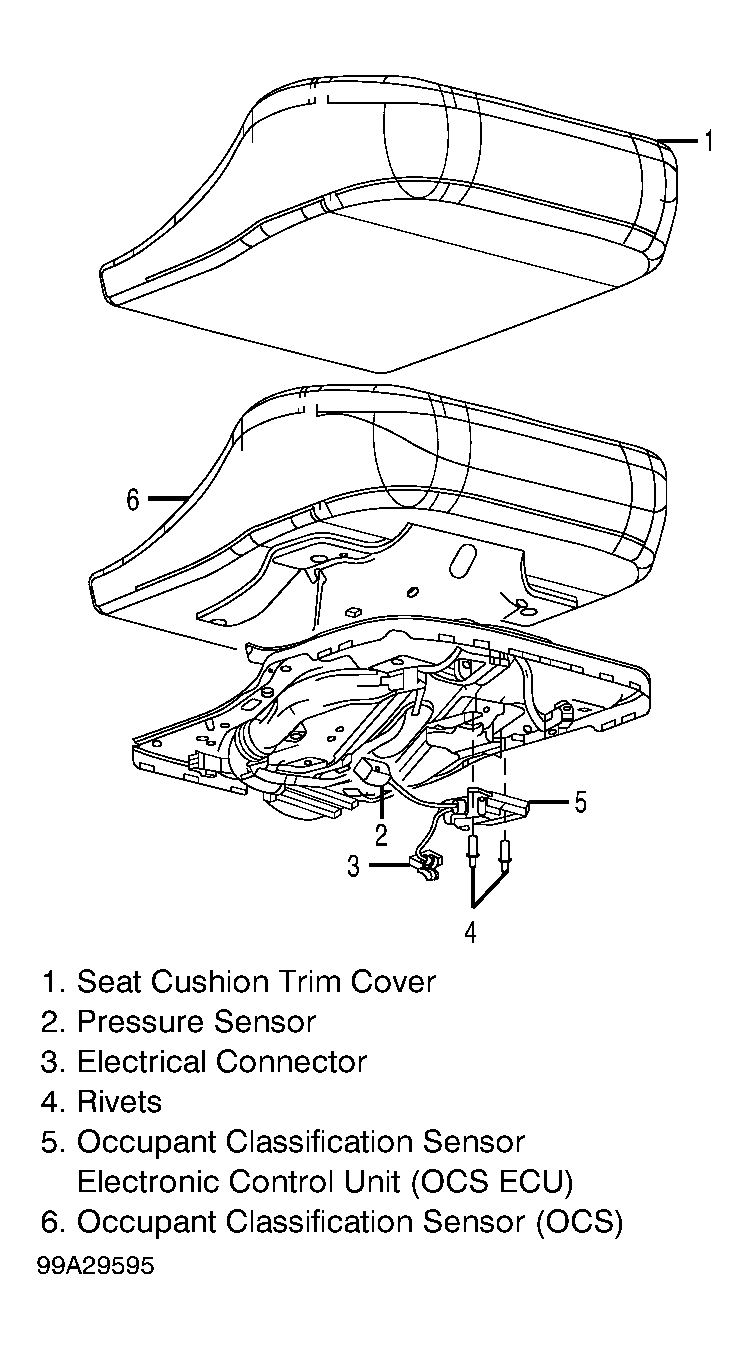 1

6

5

2

3

4

1. Seat Cushion Trim Cover
2. Pressure Sensor
3. Electrical Connector
4. Rivets
5. Occupant Classification Sensor Electronic Control Unit (OCS ECU)
6. Occupant Classification Sensor (OCS)

99A29595