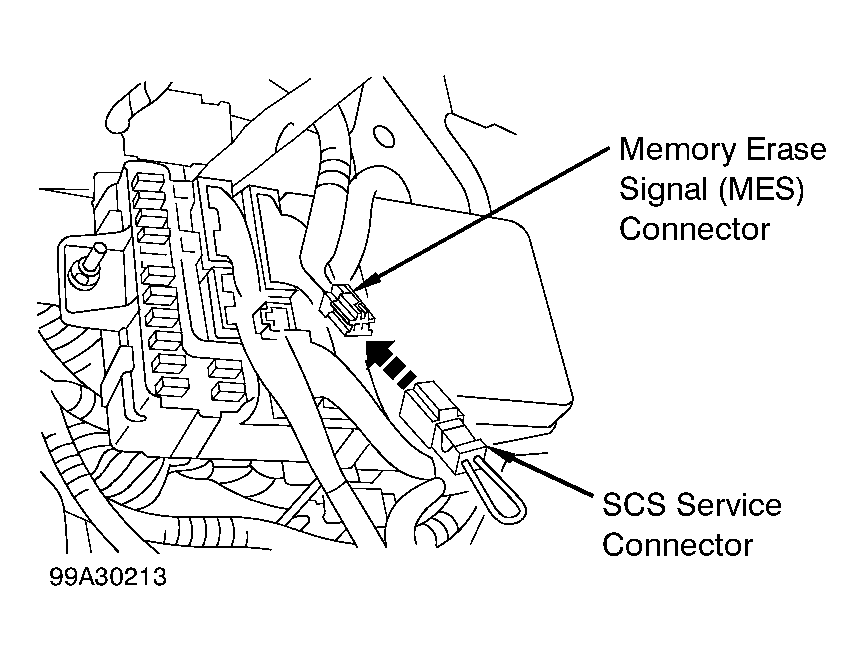 Memory Erase Signal (MES) Connector

SCS Service Connector

99A30213