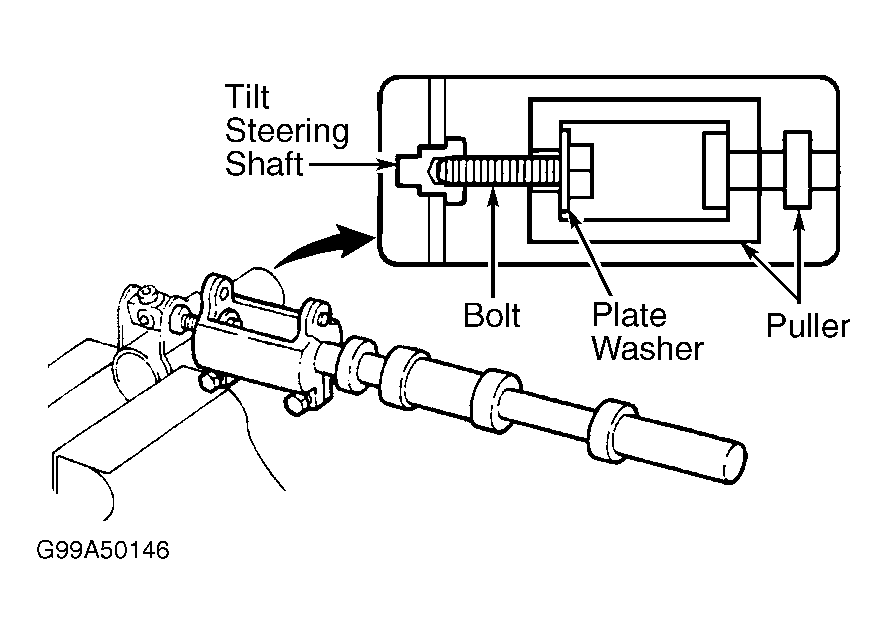 Tilt Steering Shaft

Bolt

Plate Washer

Puller

G99A50146