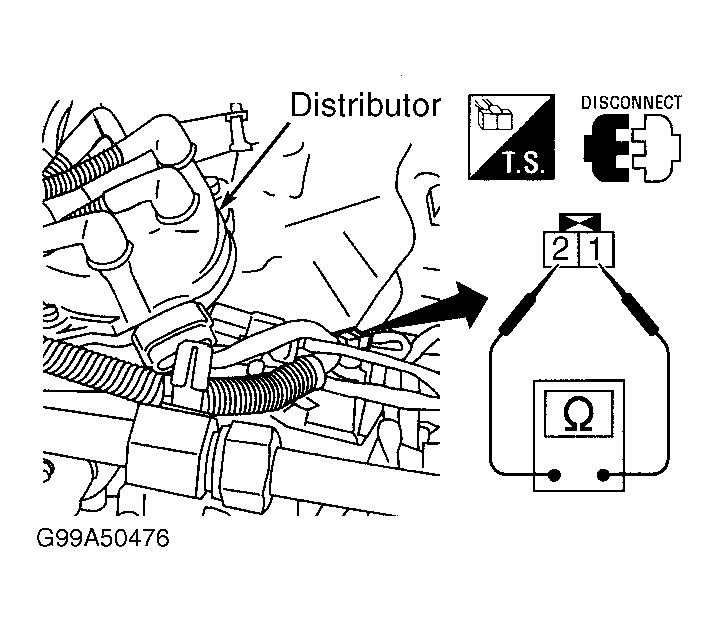 Distributor

T.S.

DISCONNECT

2 1

Ω

G99A50476