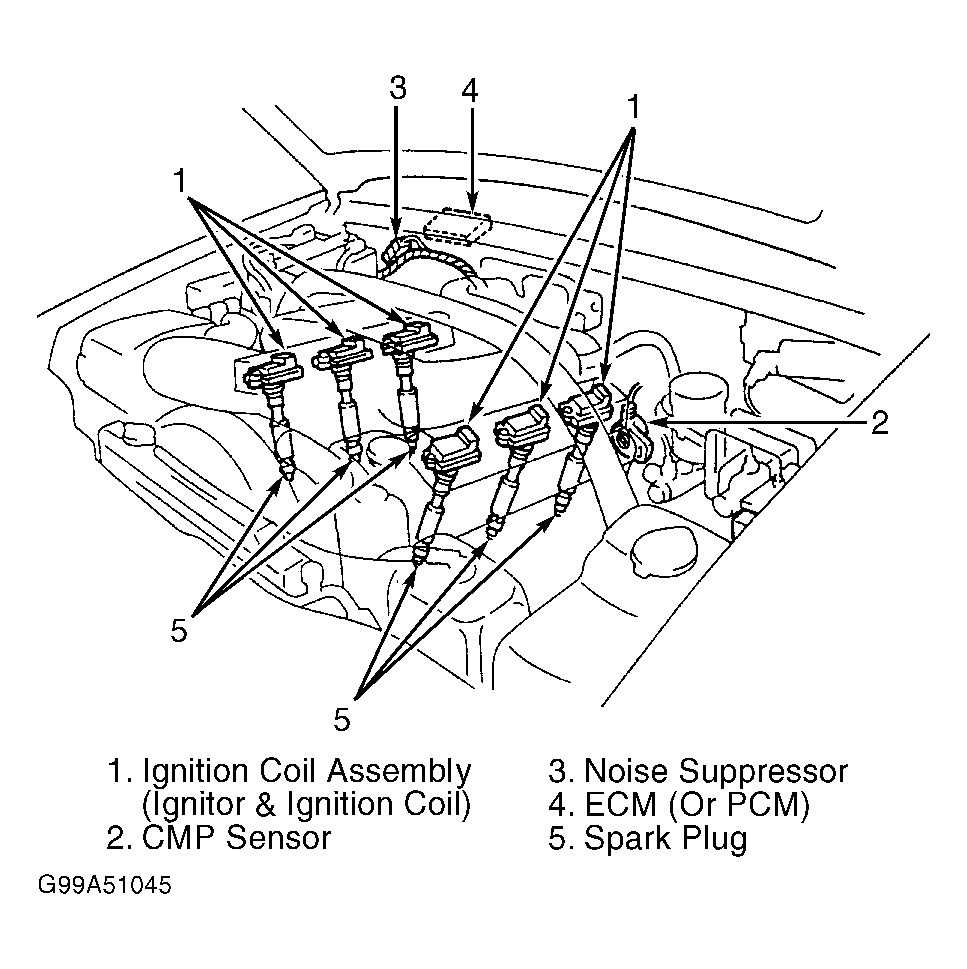 3
4
1
1
2
5
5

1. Ignition Coil Assembly (Ignitor & Ignition Coil)
2. CMP Sensor

3. Noise Suppressor
4. ECM (Or PCM)
5. Spark Plug

G99A51045