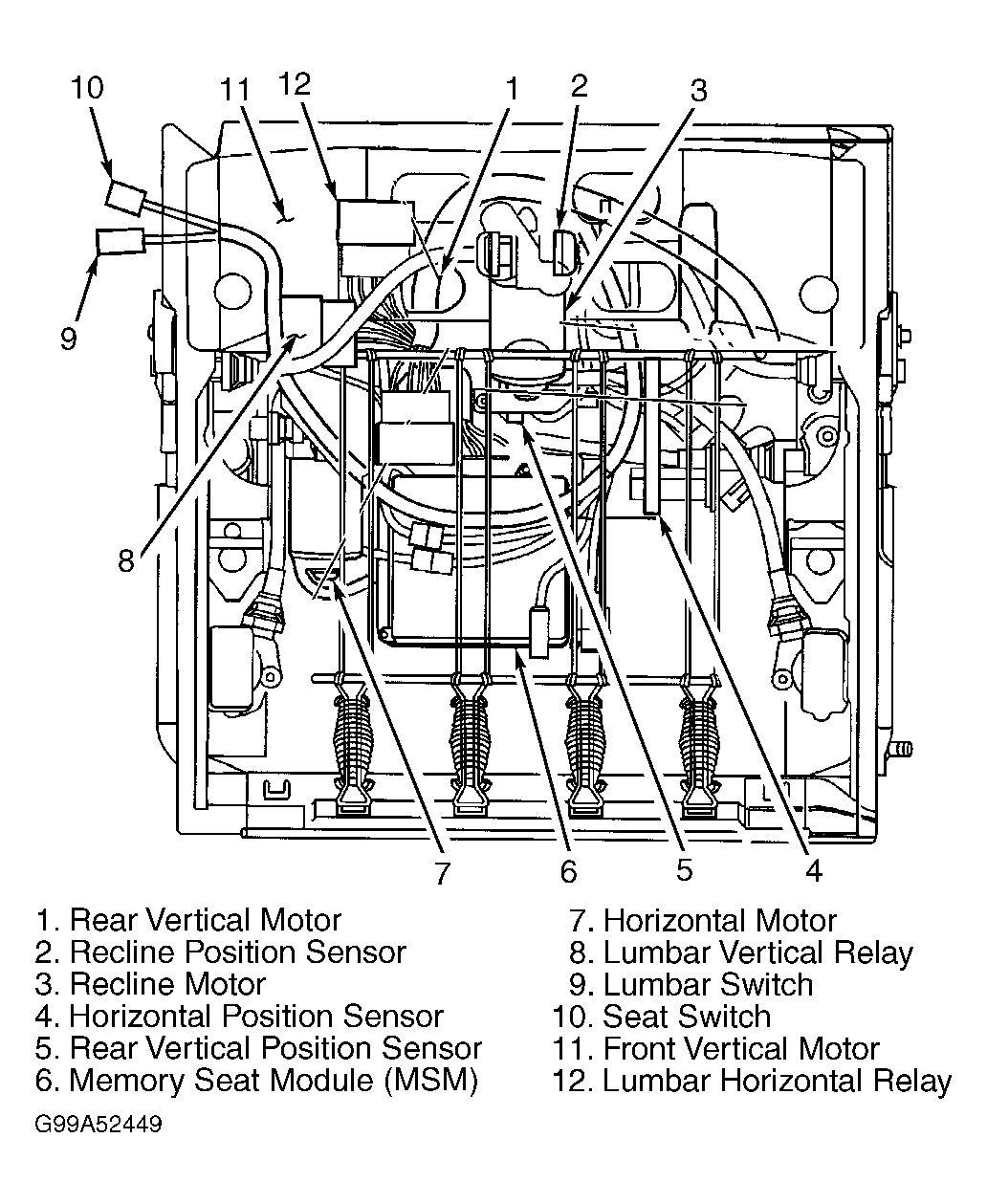 10
11
12
1
2
3
9
8
7
6
5
4

1. Rear Vertical Motor
2. Recline Position Sensor
3. Recline Motor
4. Horizontal Position Sensor
5. Rear Vertical Position Sensor
6. Memory Seat Module (MSM)

7. Horizontal Motor
8. Lumbar Vertical Relay
9. Lumbar Switch
10. Seat Switch
11. Front Vertical Motor
12. Lumbar Horizontal Relay

G99A52449