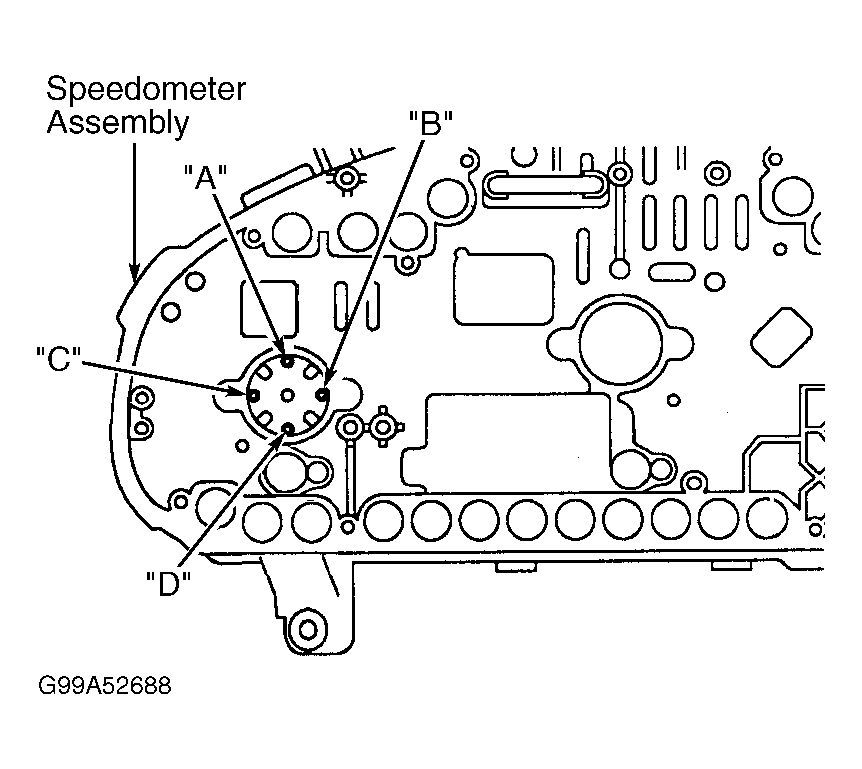 Speedometer Assembly

"B"

"A"

"C"

"D"

G99A52688