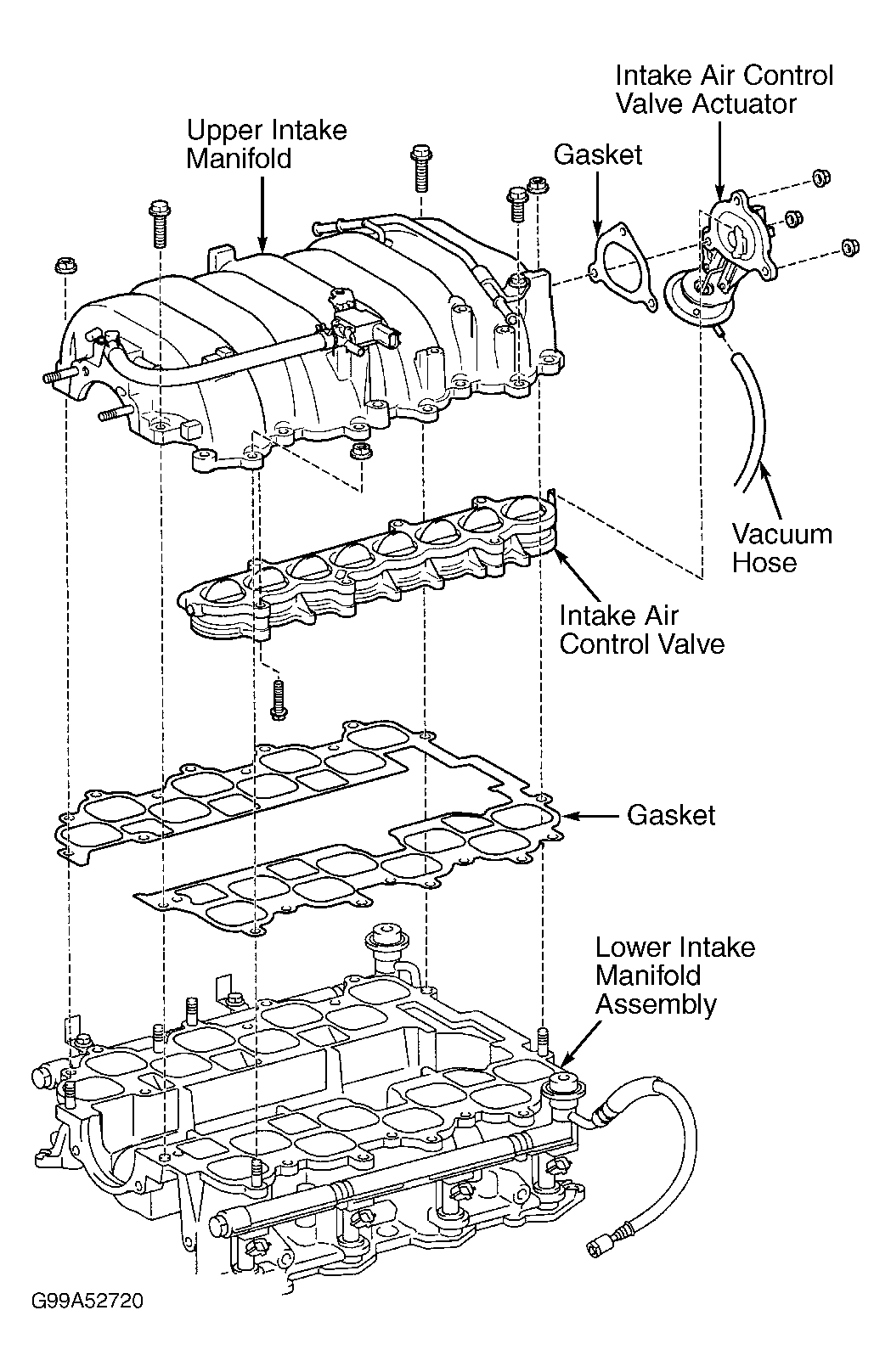 Intake Air Control Valve Actuator

Upper Intake Manifold

Gasket

Vacuum Hose

Intake Air Control Valve

Gasket

Lower Intake Manifold Assembly

G99A52720