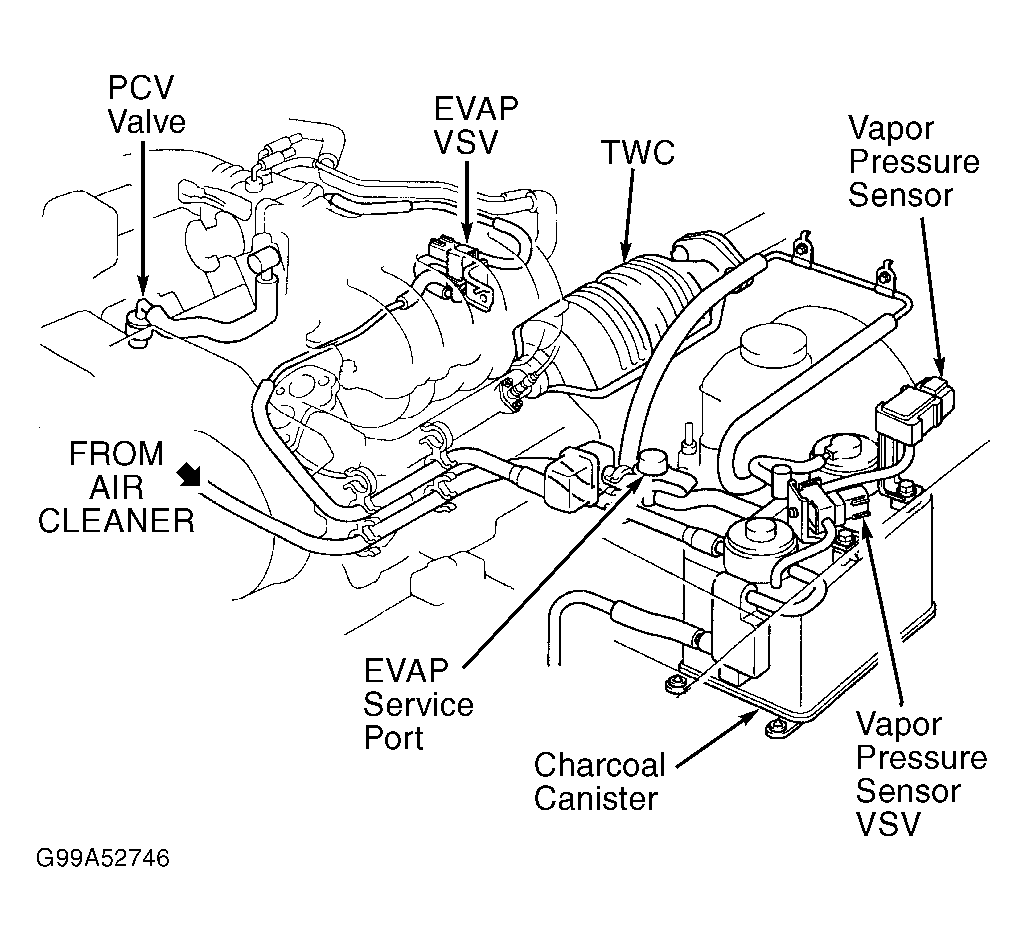 PCV Valve

EVAP VSV

TWC

Vapor Pressure Sensor

FROM AIR CLEANER

EVAP Service Port

Charcoal Canister

Vapor Pressure Sensor VSV

G99A52746