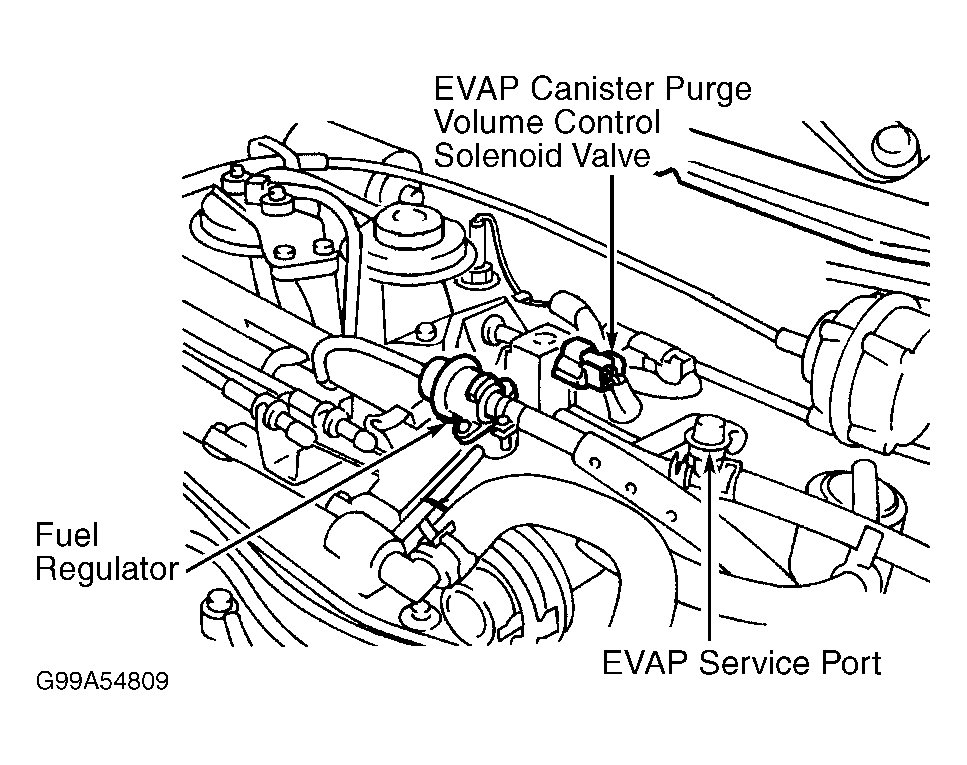 EVAP Canister Purge Volume Control Solenoid Valve

Fuel Regulator

EVAP Service Port

G99A54809