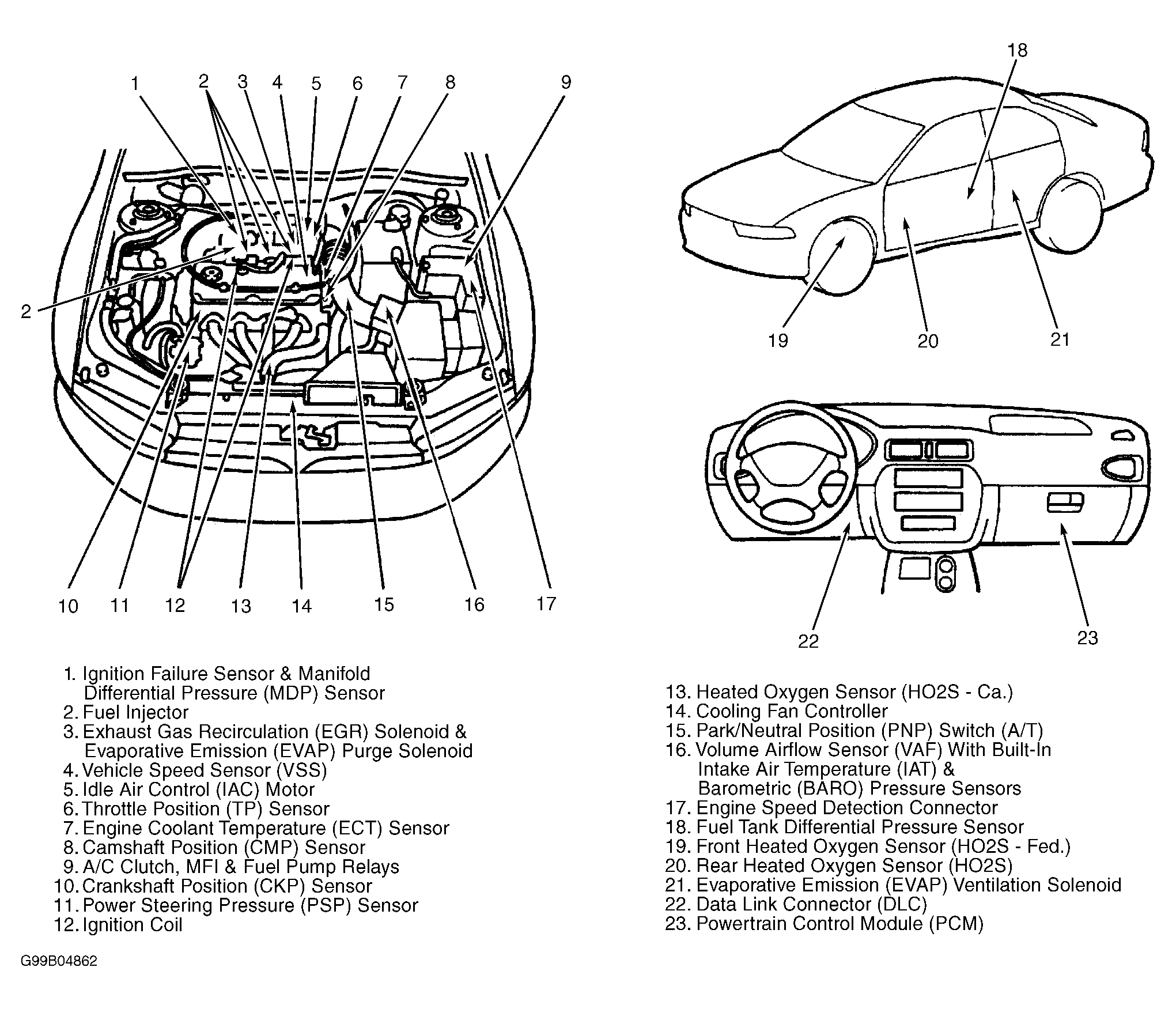 1 2 3 4 5 6 7 8 9

2

10 11 12 13 14 15 16 17

18

19 20 21

22 23

1. Ignition Failure Sensor & Manifold Differential Pressure (MDP) Sensor
2. Fuel Injector
3. Exhaust Gas Recirculation (EGR) Solenoid & Evaporative Emission (EVAP) Purge Solenoid
4. Vehicle Speed Sensor (VSS)
5. Idle Air Control (IAC) Motor
6. Throttle Position (TP) Sensor
7. Engine Coolant Temperature (ECT) Sensor
8. Camshaft Position (CMP) Sensor
9. A/C Clutch, MFI & Fuel Pump Relays
10. Crankshaft Position (CKP) Sensor
11. Power Steering Pressure (PSP) Sensor
12. Ignition Coil

13. Heated Oxygen Sensor (HO2S - Ca.)
14. Cooling Fan Controller
15. Park/Neutral Position (PNP) Switch (A/T)
16. Volume Airflow Sensor (VAF) With Built-In Intake Air Temperature (IAT) & Barometric (BARO) Pressure Sensors
17. Engine Speed Detection Connector
18. Fuel Tank Differential Pressure Sensor
19. Front Heated Oxygen Sensor (HO2S - Fed.)
20. Rear Heated Oxygen Sensor (HO2S)
21. Evaporative Emission (EVAP) Ventilation Solenoid
22. Data Link Connector (DLC)
23. Powertrain Control Module (PCM)

G99B04862