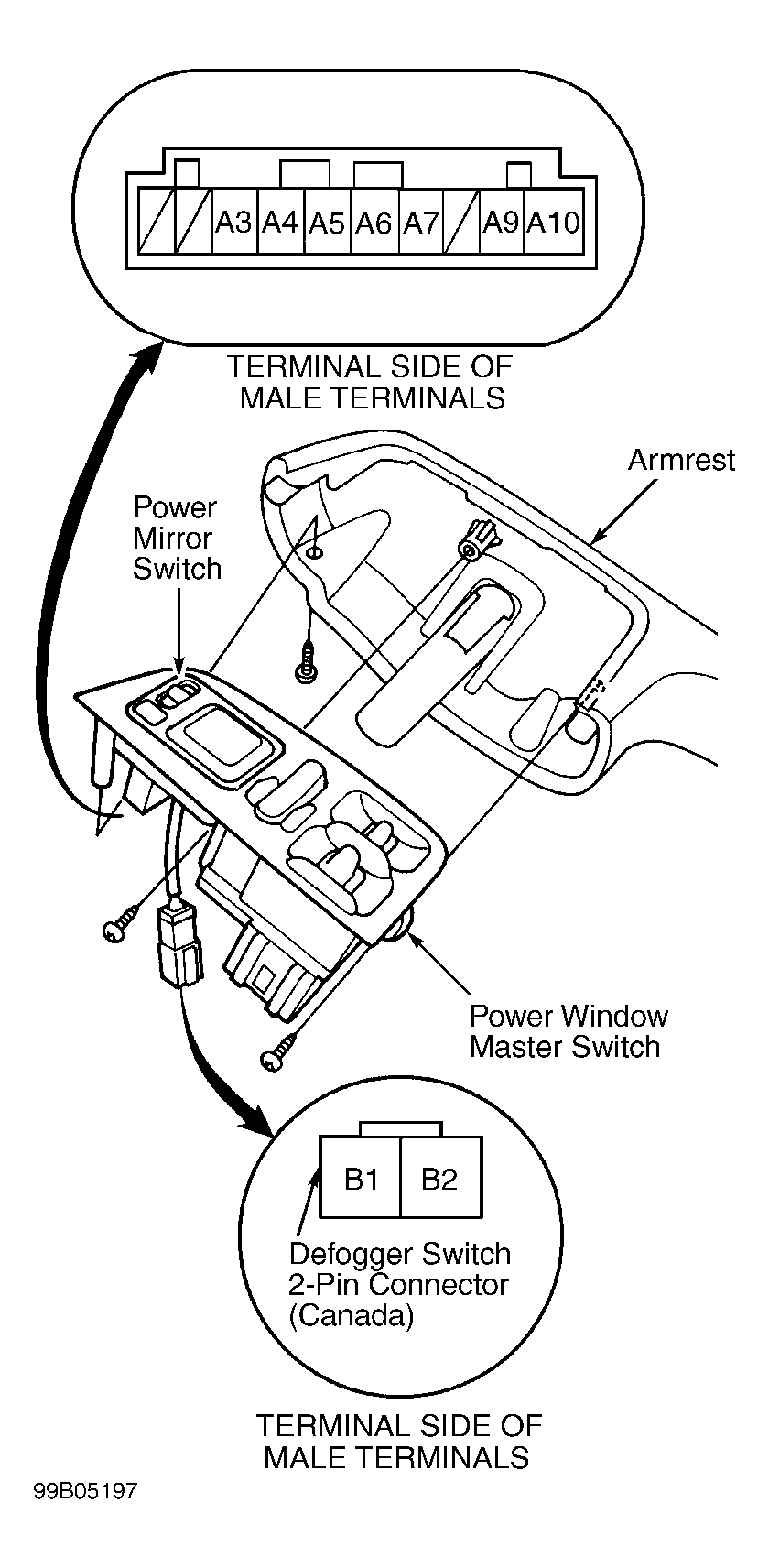 A3 A4 A5 A6 A7 A9 A10

TERMINAL SIDE OF MALE TERMINALS

Armrest

Power Mirror Switch

Power Window Master Switch

B1 B2

Defogger Switch 2-Pin Connector (Canada)

TERMINAL SIDE OF MALE TERMINALS

99B05197