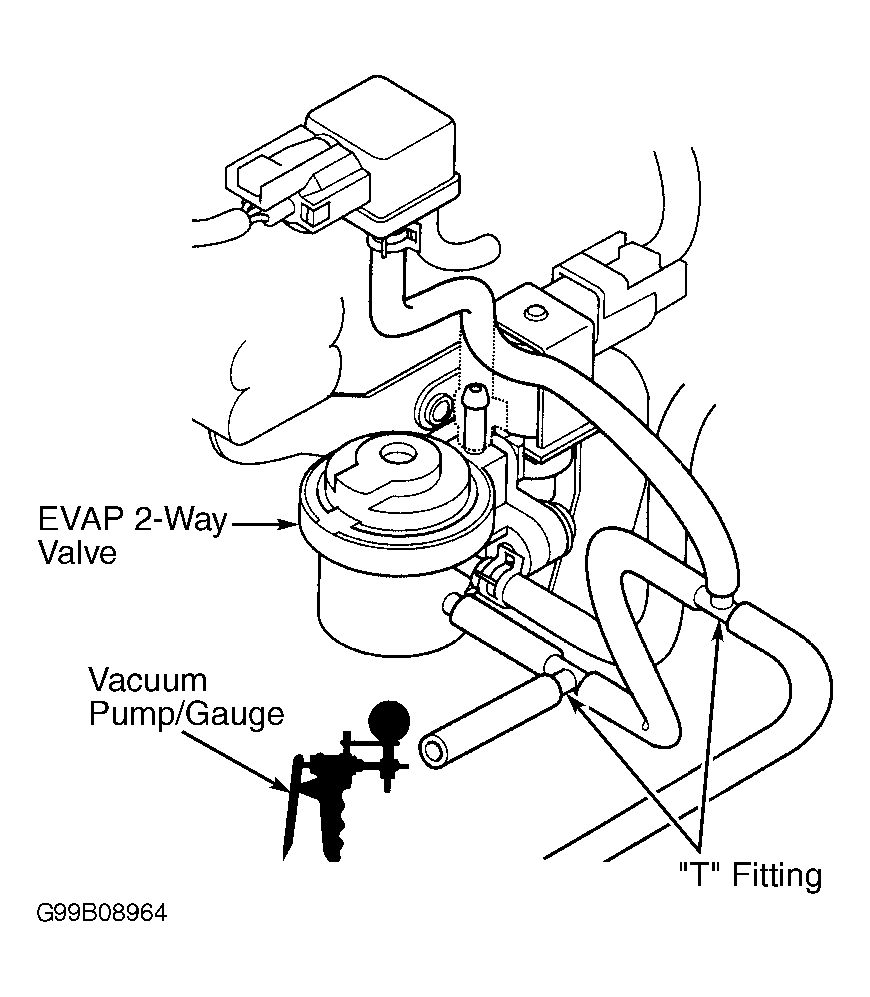 EVAP 2-Way Valve

Vacuum Pump/Gauge

"T" Fitting

G99B08964