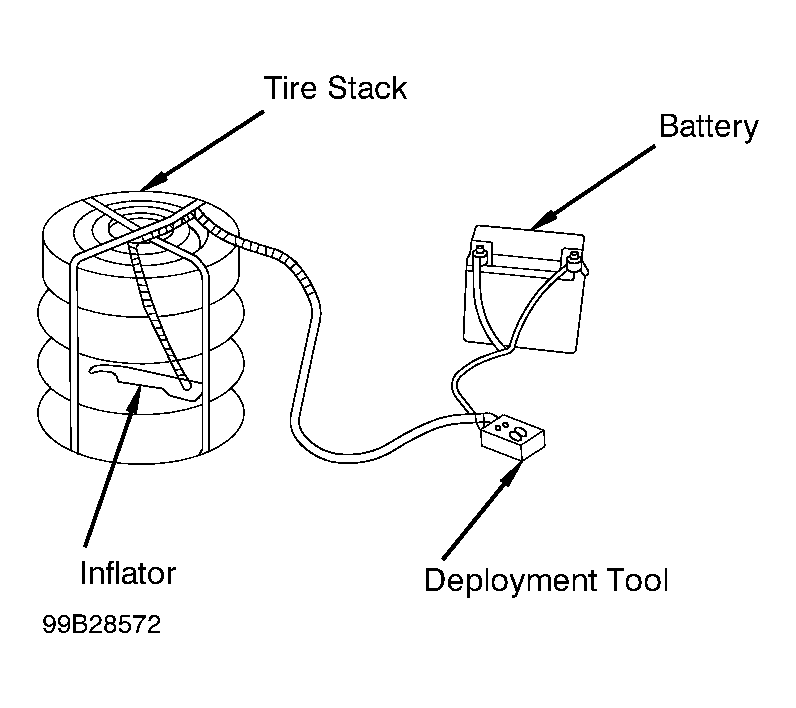 Tire Stack

Battery

Inflator

Deployment Tool

99B28572