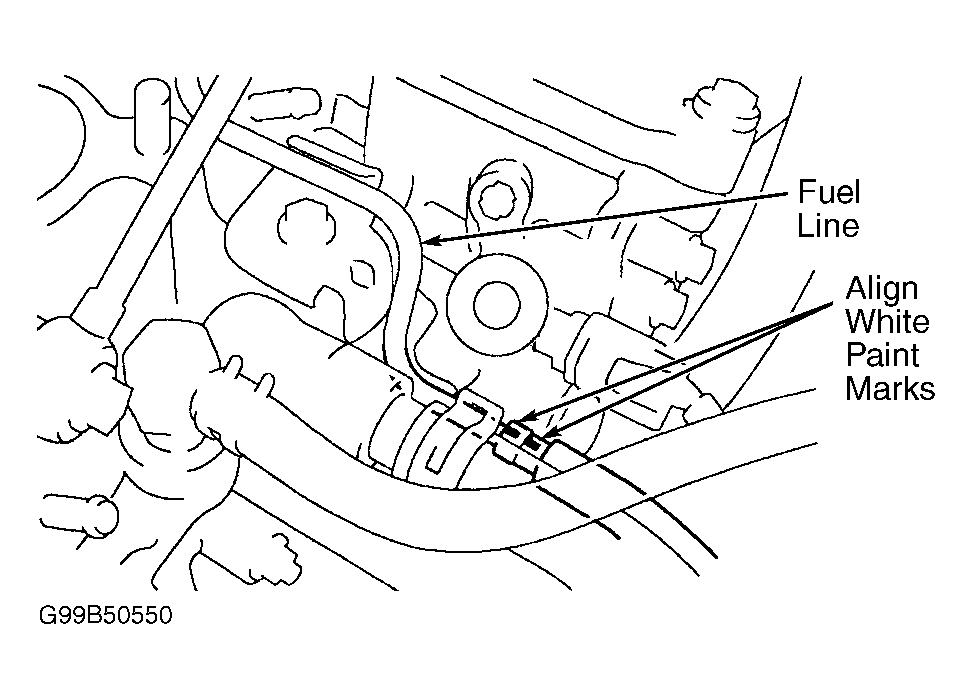 Fuel Line

Align White Paint Marks

G99B50550