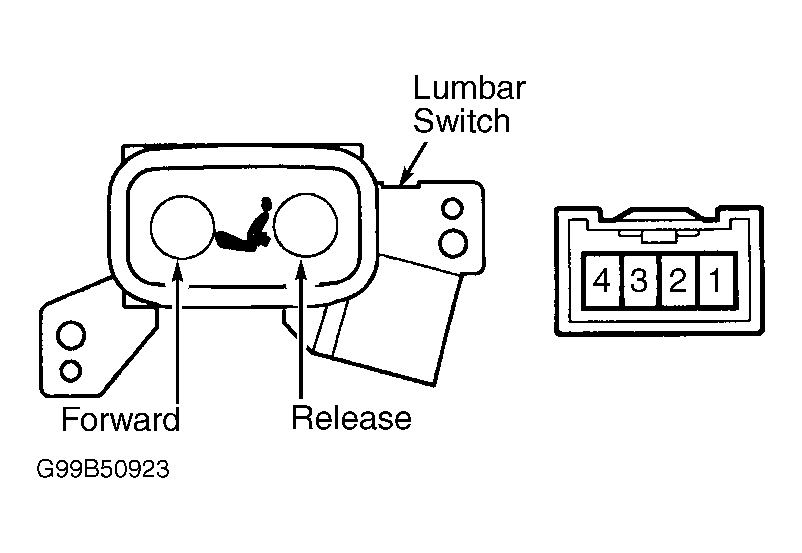 Lumbar Switch

4 3 2 1

Forward

Release

G99B50923