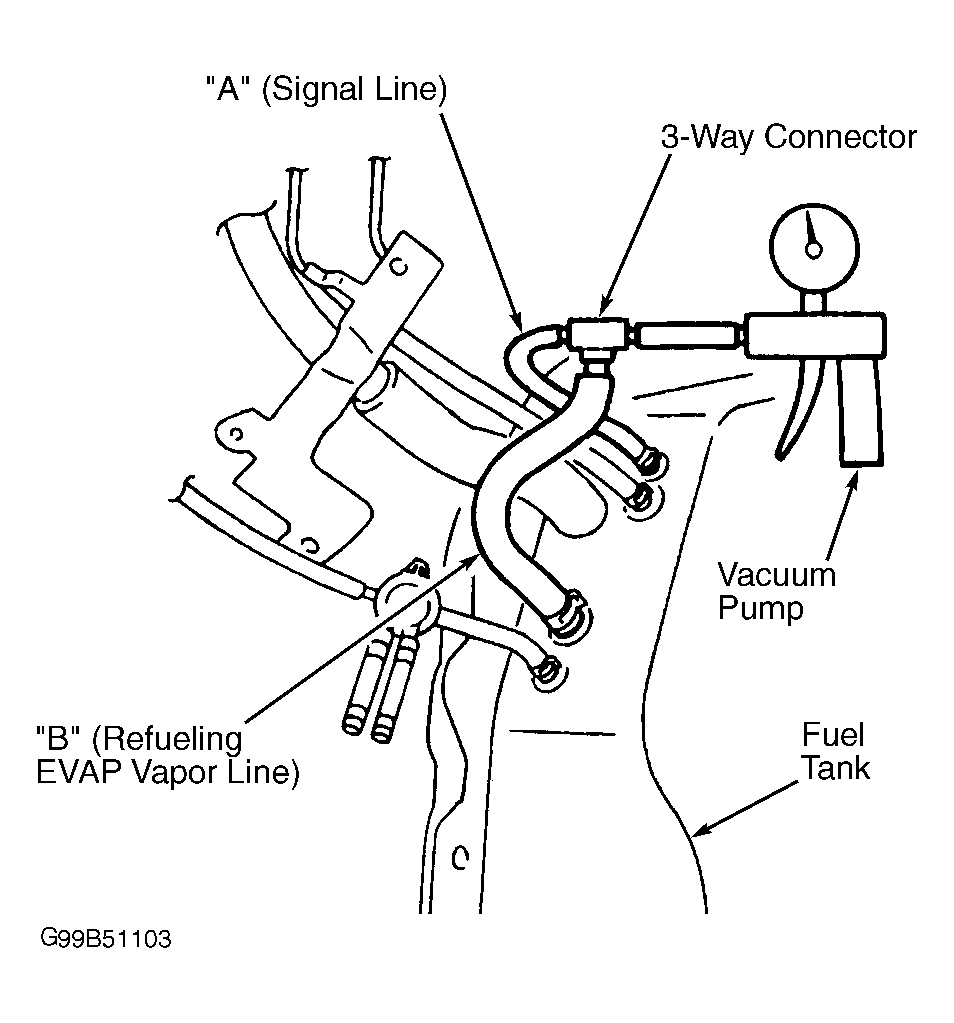 "A" (Signal Line)

3-Way Connector

Vacuum Pump

"B" (Refueling EVAP Vapor Line)

Fuel Tank

G99B51103