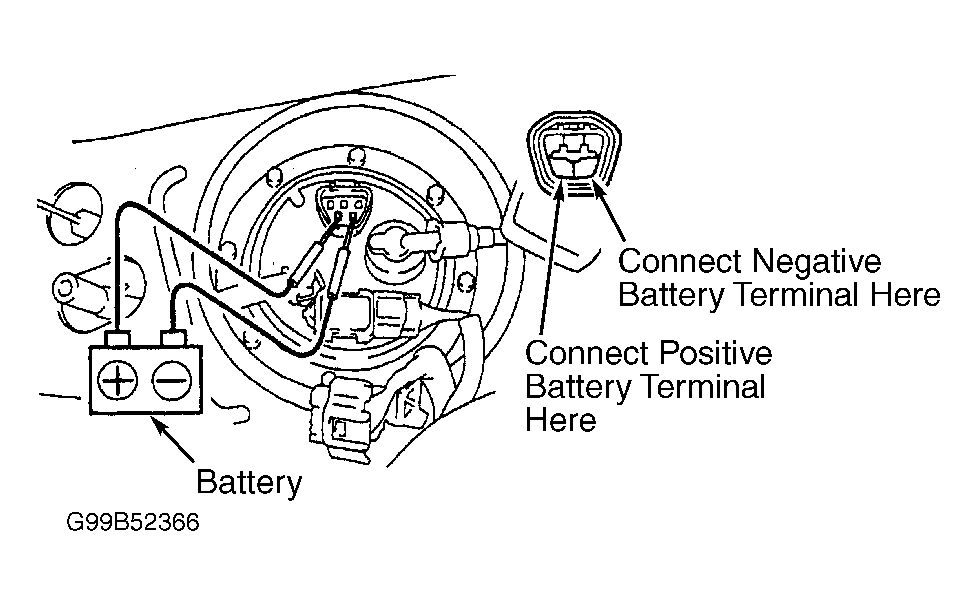 Connect Negative Battery Terminal Here

Connect Positive Battery Terminal Here

Battery

G99B52366