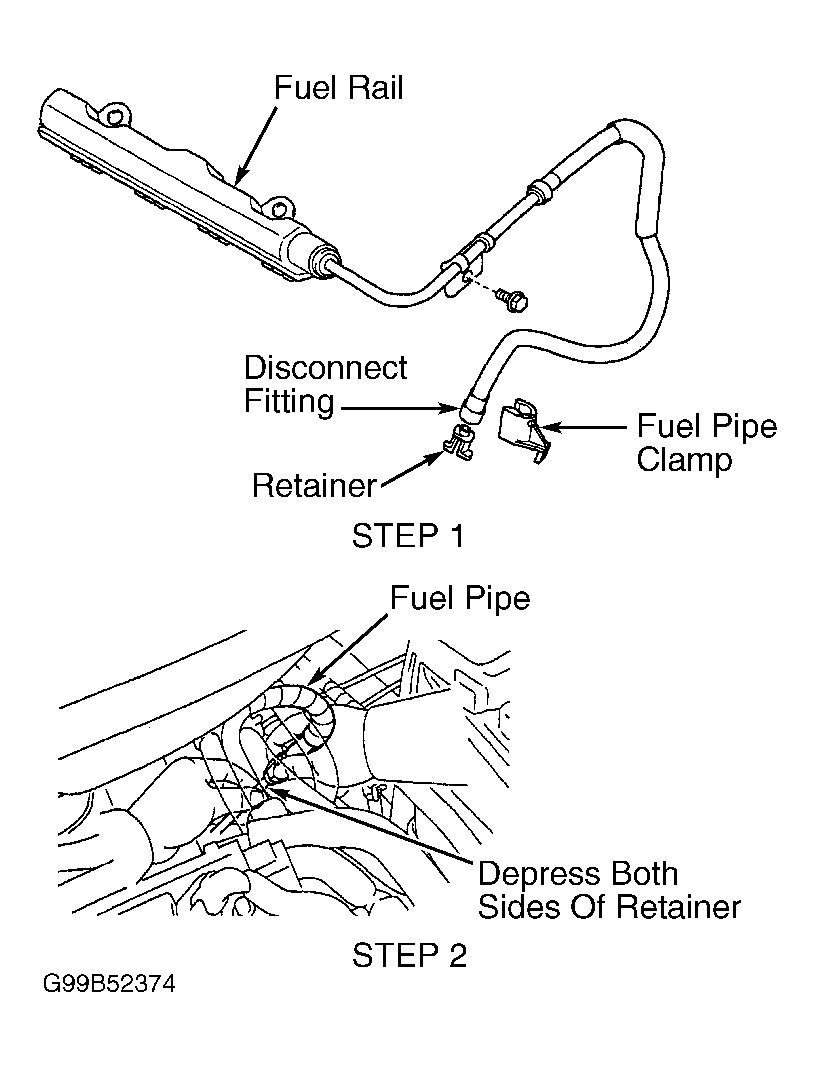 Fuel Rail

Disconnect Fitting

Fuel Pipe Clamp

Retainer

STEP 1

Fuel Pipe

Depress Both Sides Of Retainer

STEP 2

G99B52374