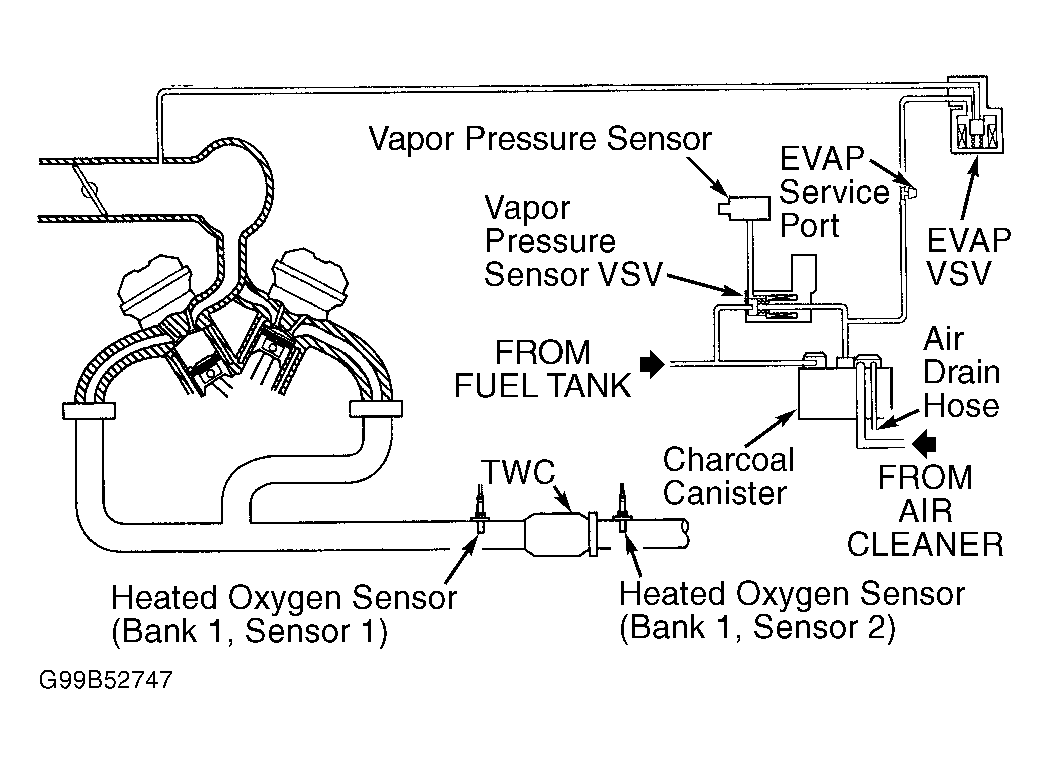 Vapor Pressure Sensor

EVAP Service Port

Vapor Pressure Sensor VSV

EVAP VSV

FROM FUEL TANK

Air Drain Hose

Charcoal Canister

FROM AIR CLEANER

TWC

Heated Oxygen Sensor (Bank 1, Sensor 1)

Heated Oxygen Sensor (Bank 1, Sensor 2)

G99B52747